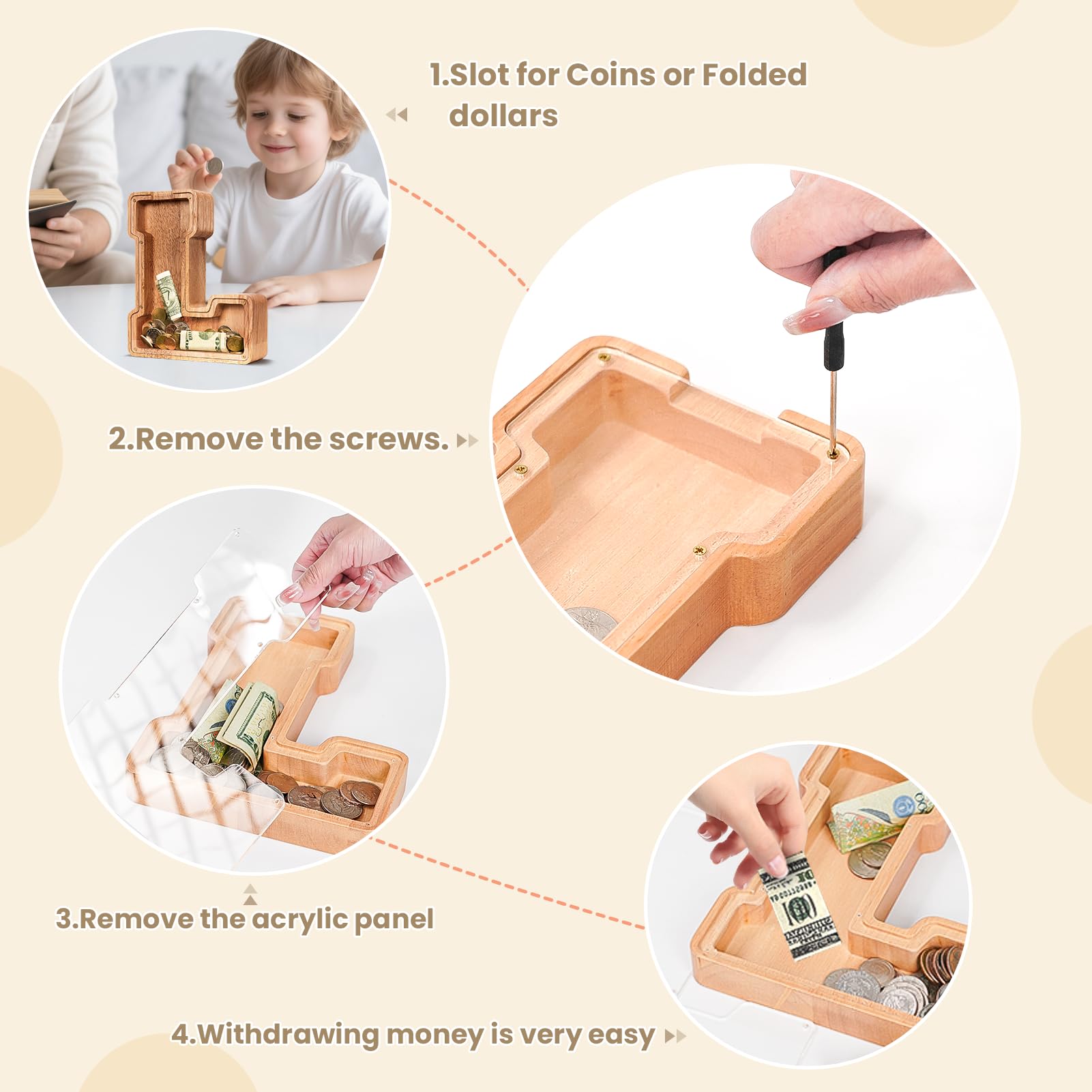 1.Slot for Coins or Folded dollars

2.Remove the screws.

3.Remove the acrylic panel

4.Withdrawing money is very easy