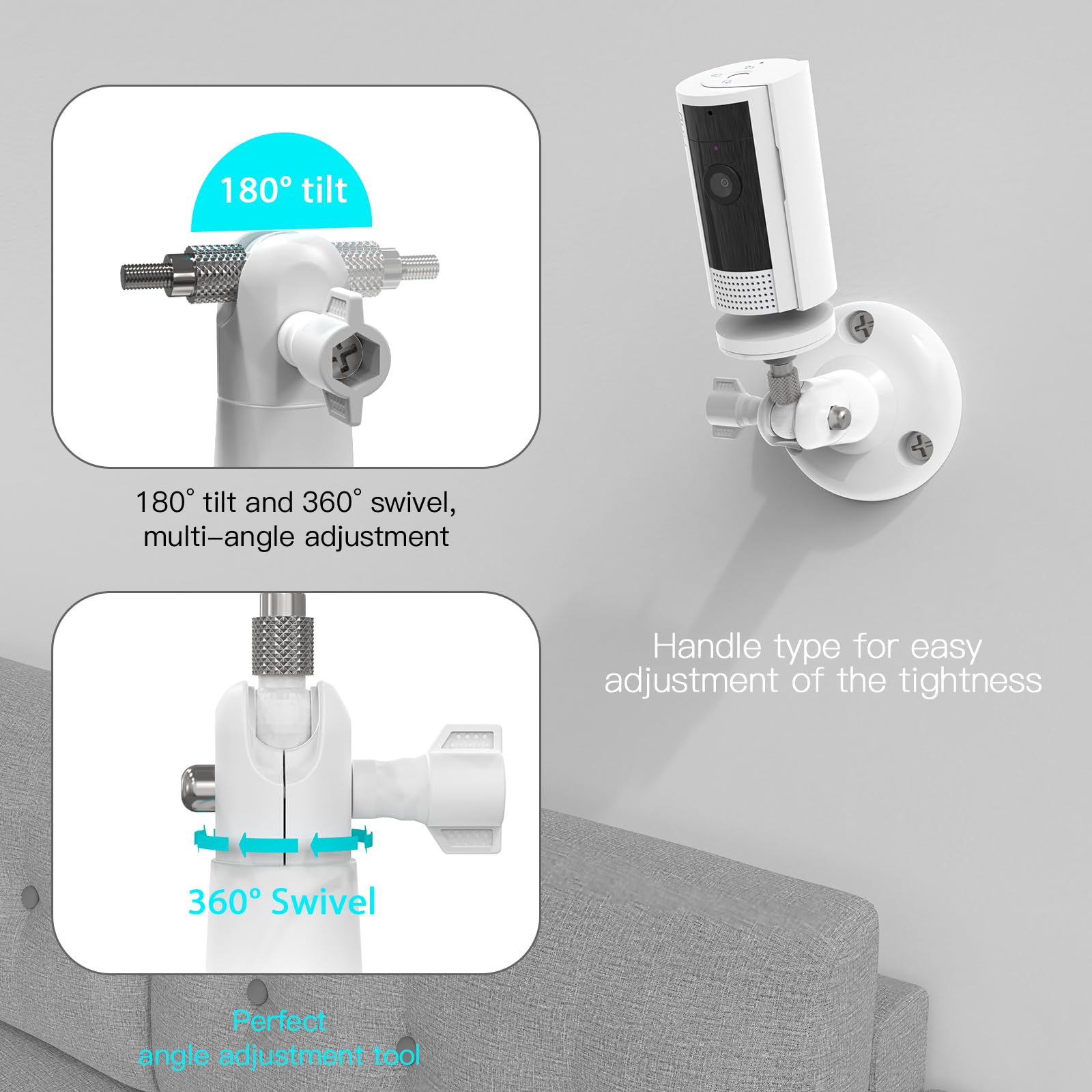 180° tilt

180° tilt and 360° swivel, multi-angle adjustment

360° Swivel

Perfect angle adjustment tool

Handle type for easy adjustment of the tightness