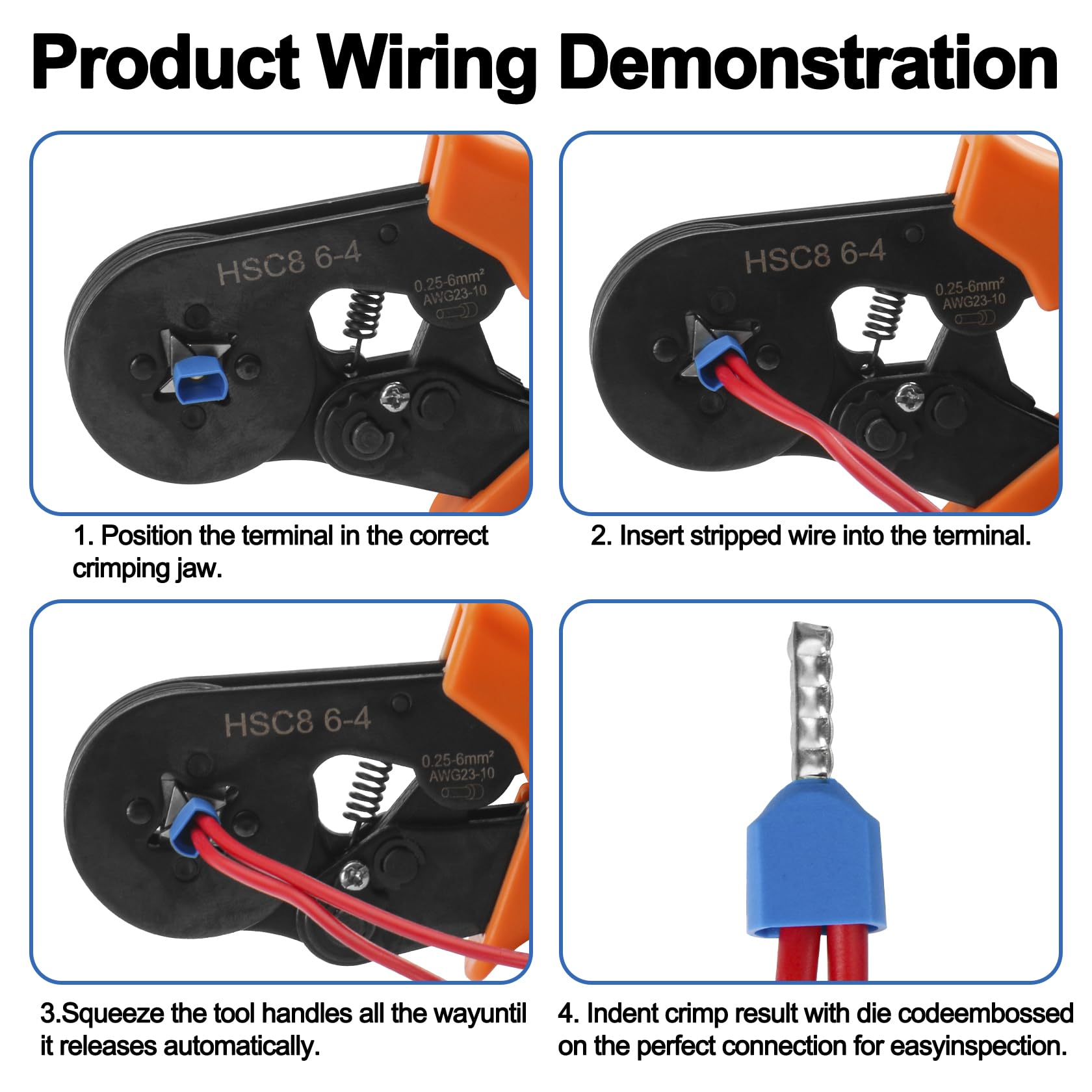 Product Wiring Demonstration

HSC8 6-4

0.25-6mm²
AWG23-10

1. Position the terminal in the correct crimping jaw.

HSC8 6-4

0.25-6mm²
AWG23-10

2. Insert stripped wire into the terminal.

HSC8 6-4

0.25-6mm²
AWG23-10

3.Squeeze the tool handles all the wayuntil it releases automatically.

4. Indent crimp result with die codeembossed on the perfect connection for easyinspection.