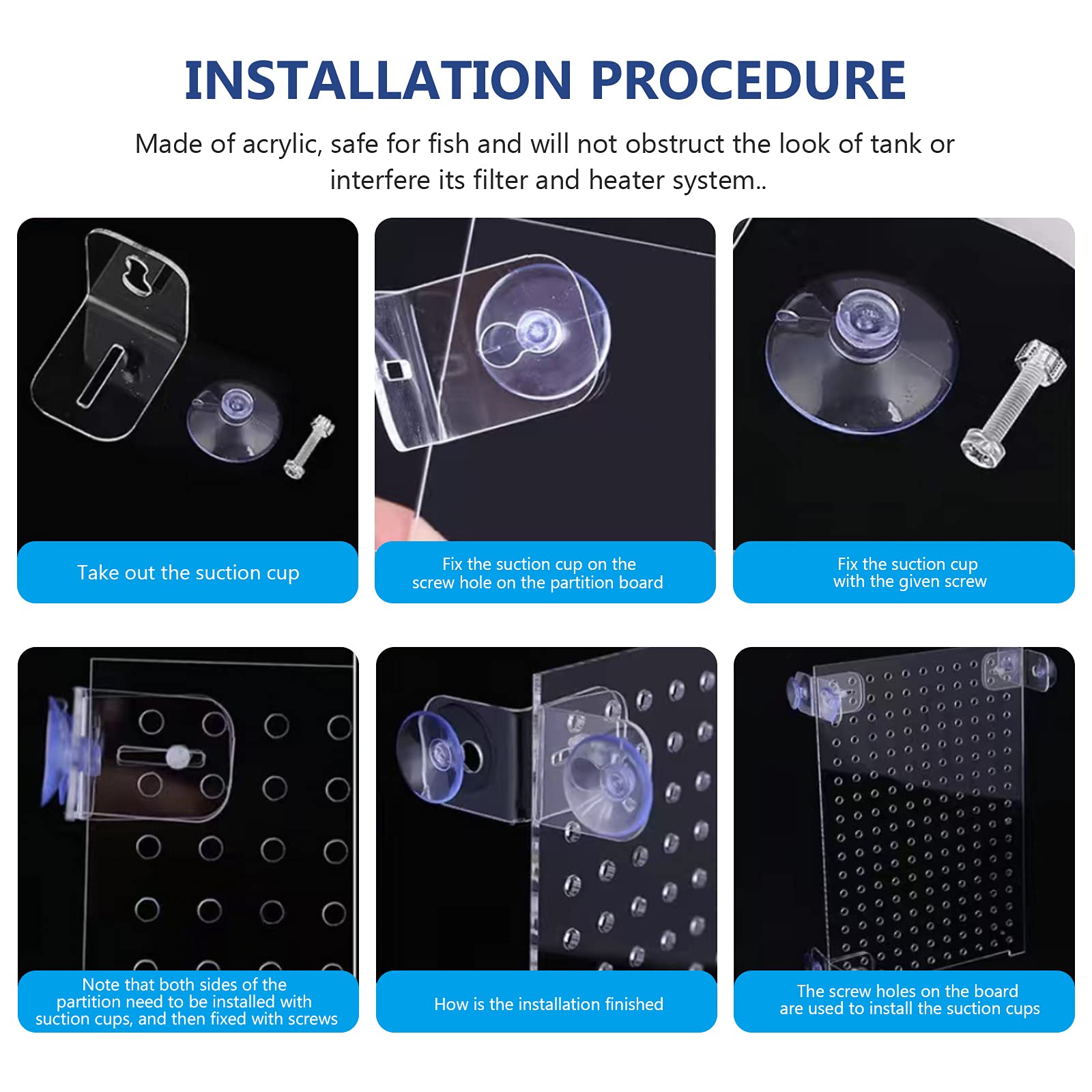 INSTALLATION PROCEDURE

Made of acrylic, safe for fish and will not obstruct the look of tank or interfere its filter and heater system..

Take out the suction cup

Fix the suction cup on the screw hole on the partition board

Fix the suction cup with the given screw

Note that both sides of the partition need to be installed with suction cups, and then fixed with screws

How is the installation finished

The screw holes on the board are used to install the suction cups