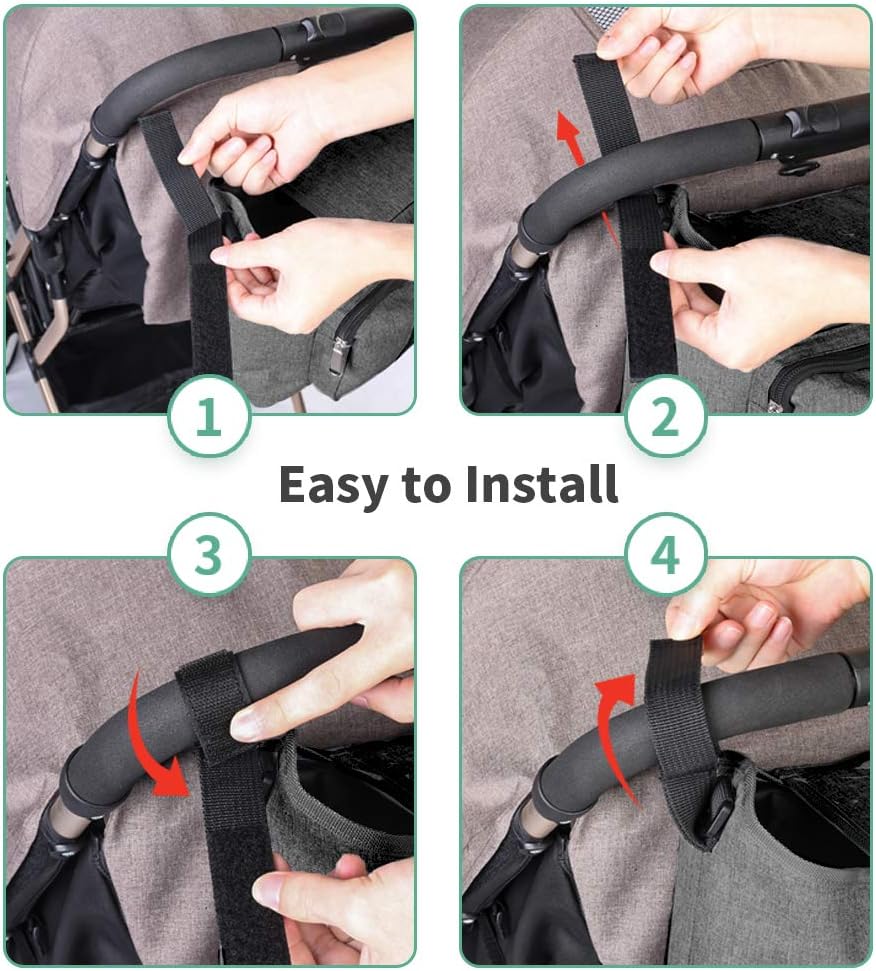 1

2

Easy to Install

3

4