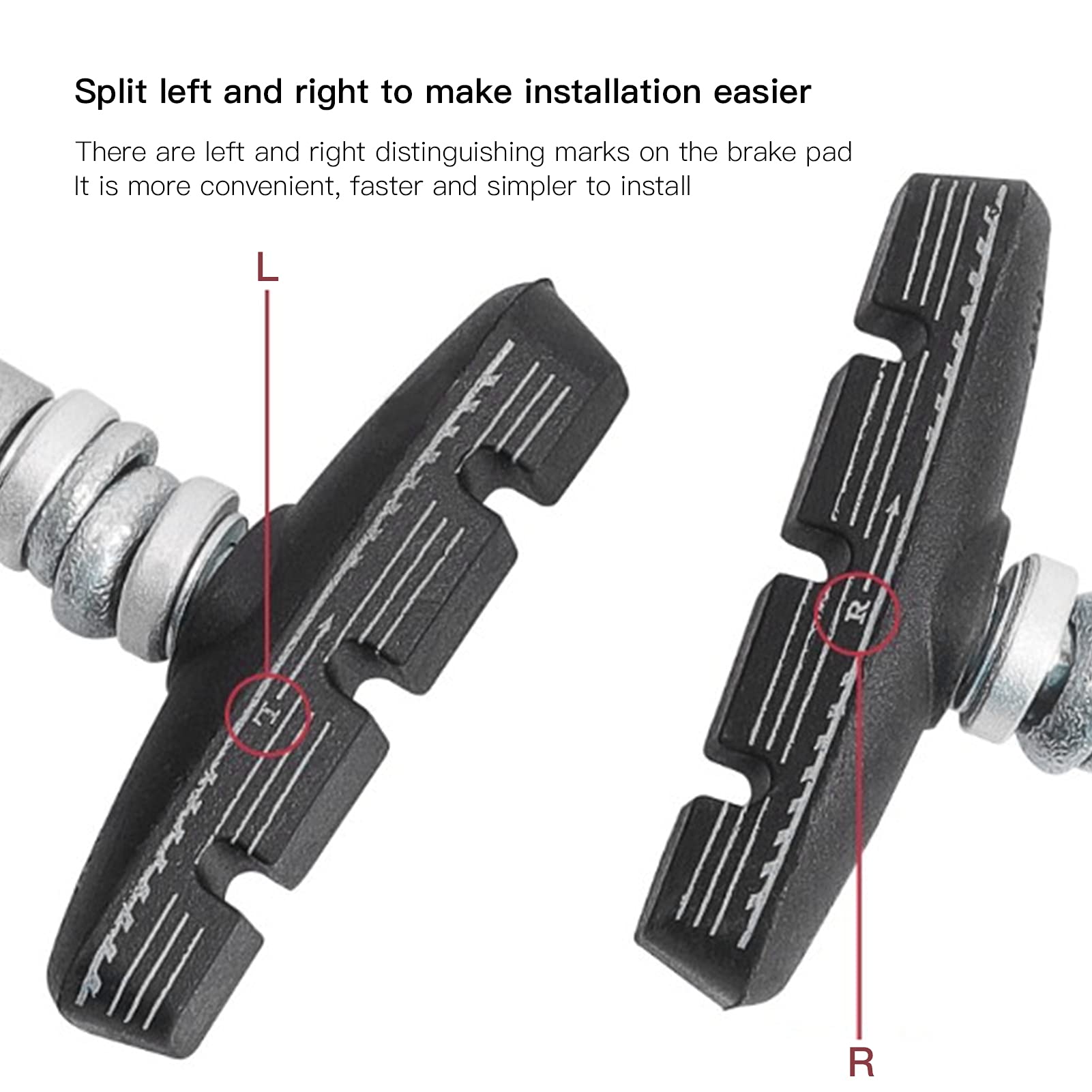 Split left and right to make installation easier

There are left and right distinguishing marks on the brake pad
It is more convenient, faster and simpler to install

L

L

R

R