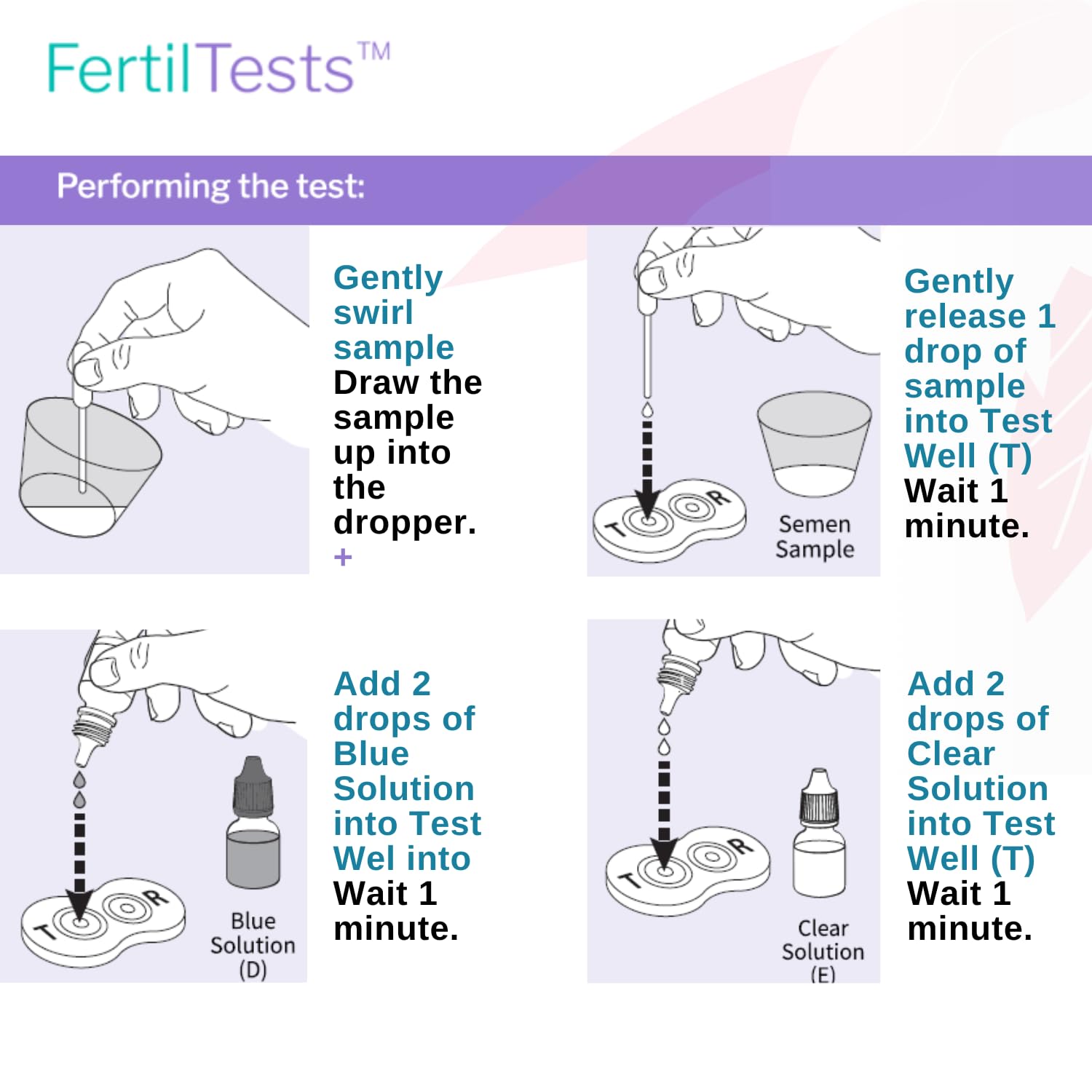 FertilTests™

Performing the test:

Gently swirl sample
Draw the sample up into the dropper.
+

T R
Semen Sample

Gently release 1 drop of sample into Test Well (T)
Wait 1 minute.

T R
Blue Solution (D)

Add 2 drops of Blue Solution into Test Wel into
Wait 1 minute.

T R
Clear Solution (E)

Add 2 drops of Clear Solution into Test Well (T)
Wait 1 minute.