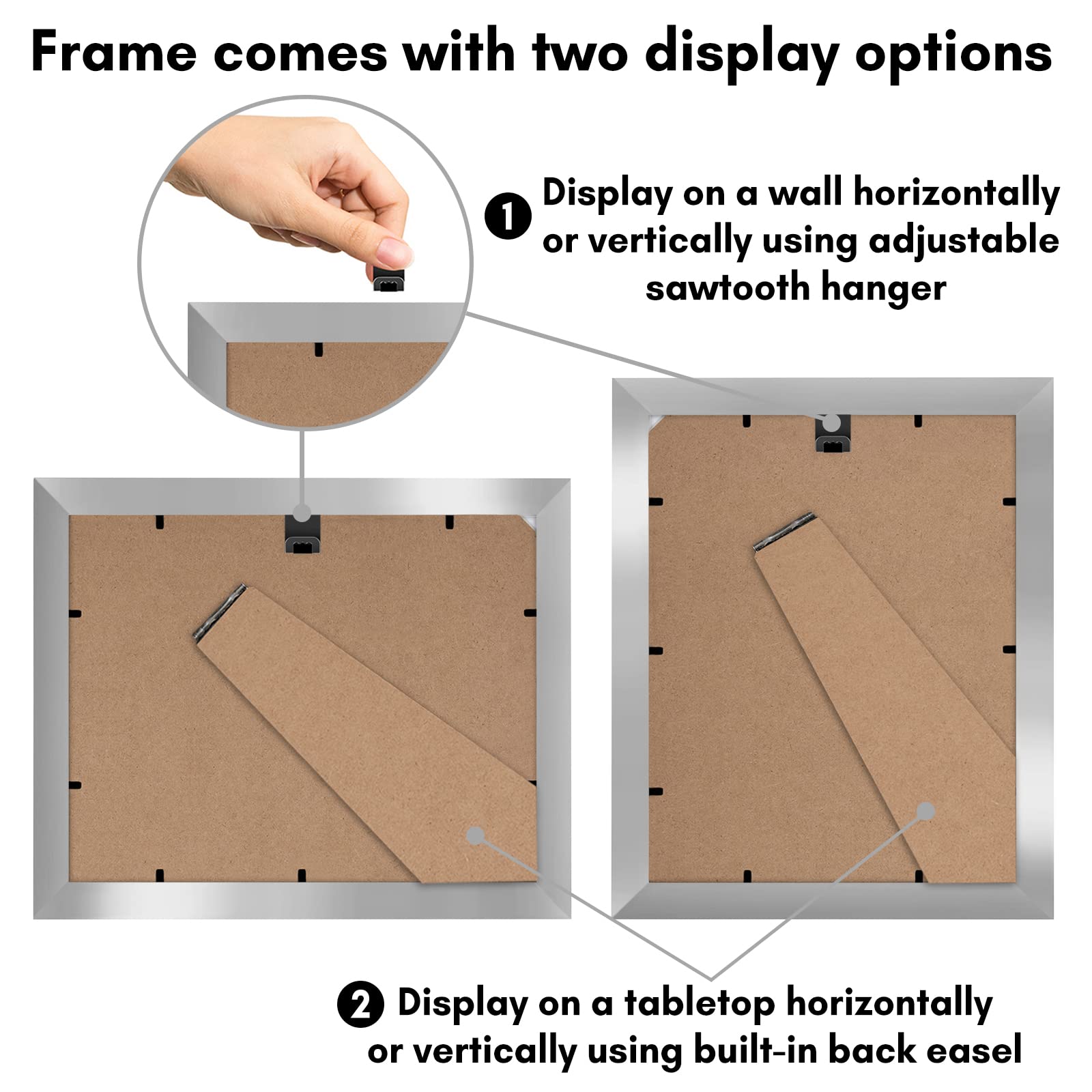 Frame comes with two display options

1 Display on a wall horizontally or vertically using adjustable sawtooth hanger

2 Display on a tabletop horizontally or vertically using built-in back easel