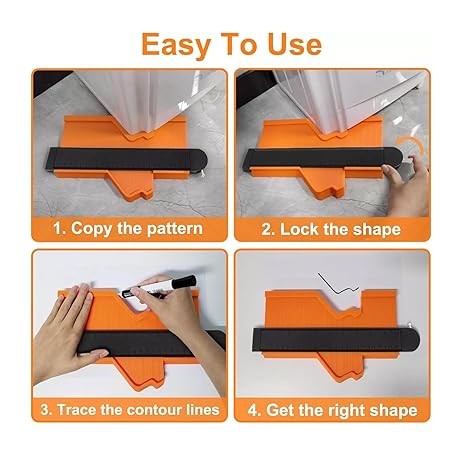 Easy To Use

1. Copy the pattern

2. Lock the shape

3. Trace the contour lines

4. Get the right shape