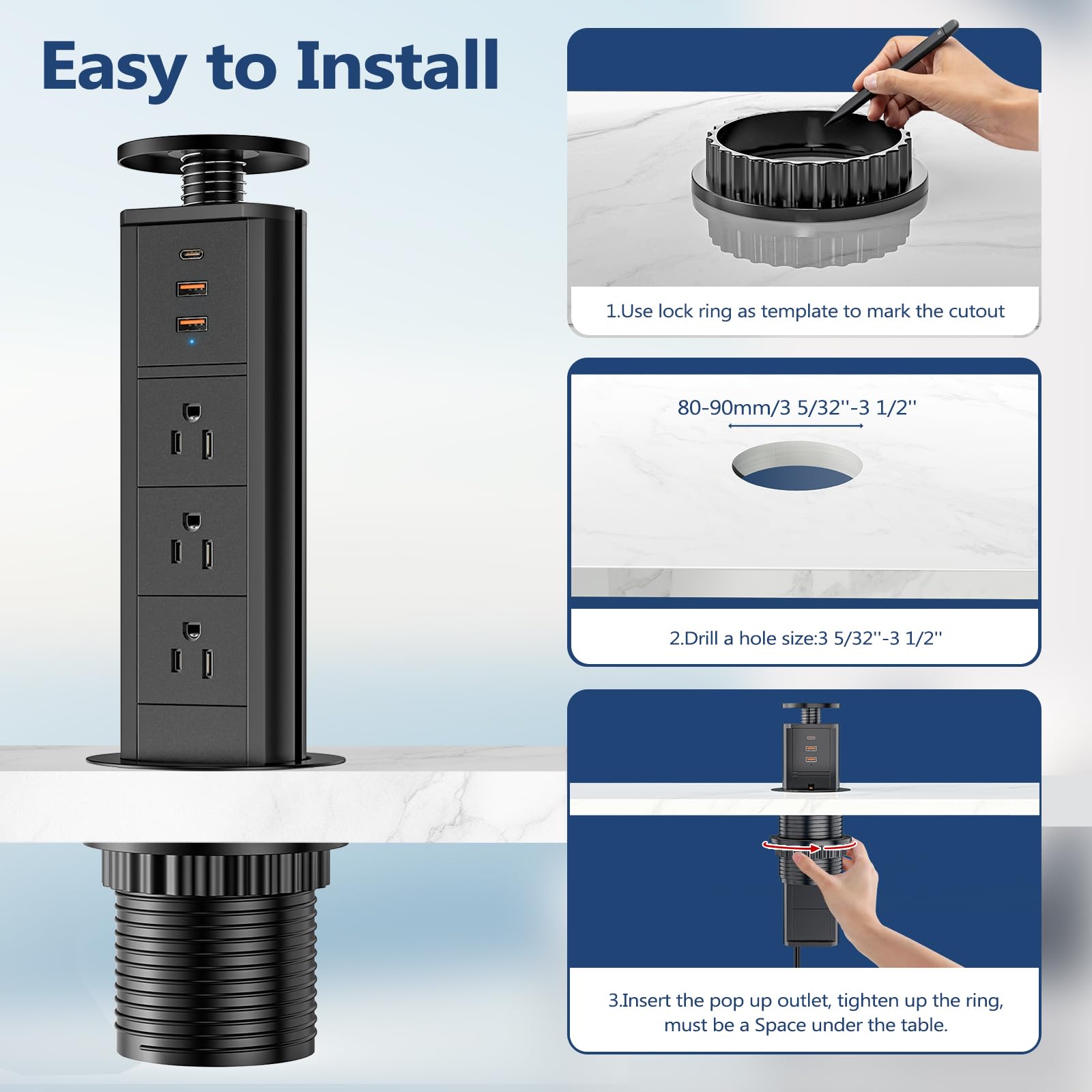 Easy to Install

1.Use lock ring as template to mark the cutout

80-90mm/3 5/32''-3 1/2''

2.Drill a hole size:3 5/32''-3 1/2''

3.Insert the pop up outlet, tighten up the ring, must be a Space under the table.