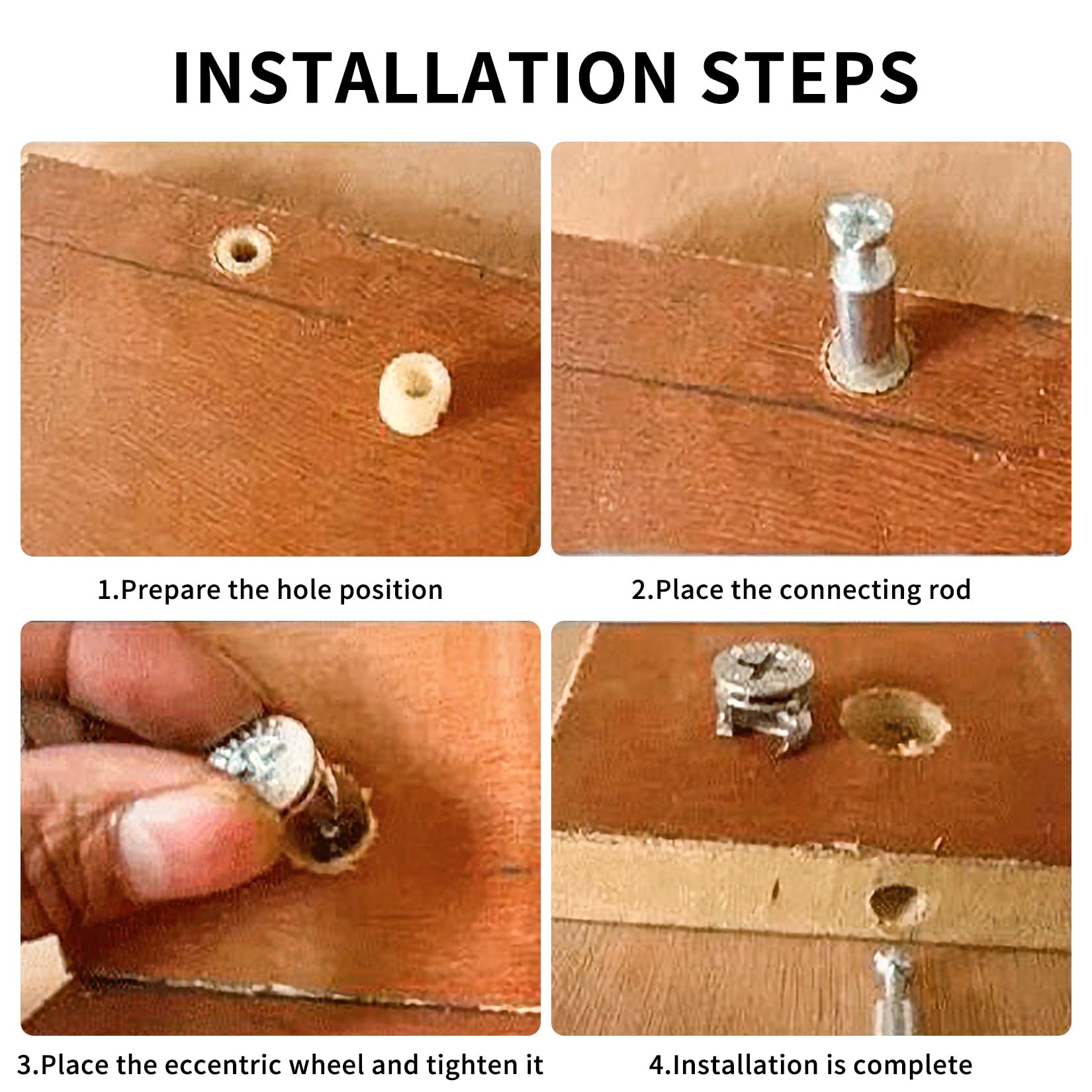 INSTALLATION STEPS

1.Prepare the hole position

2.Place the connecting rod

3.Place the eccentric wheel and tighten it

4.Installation is complete