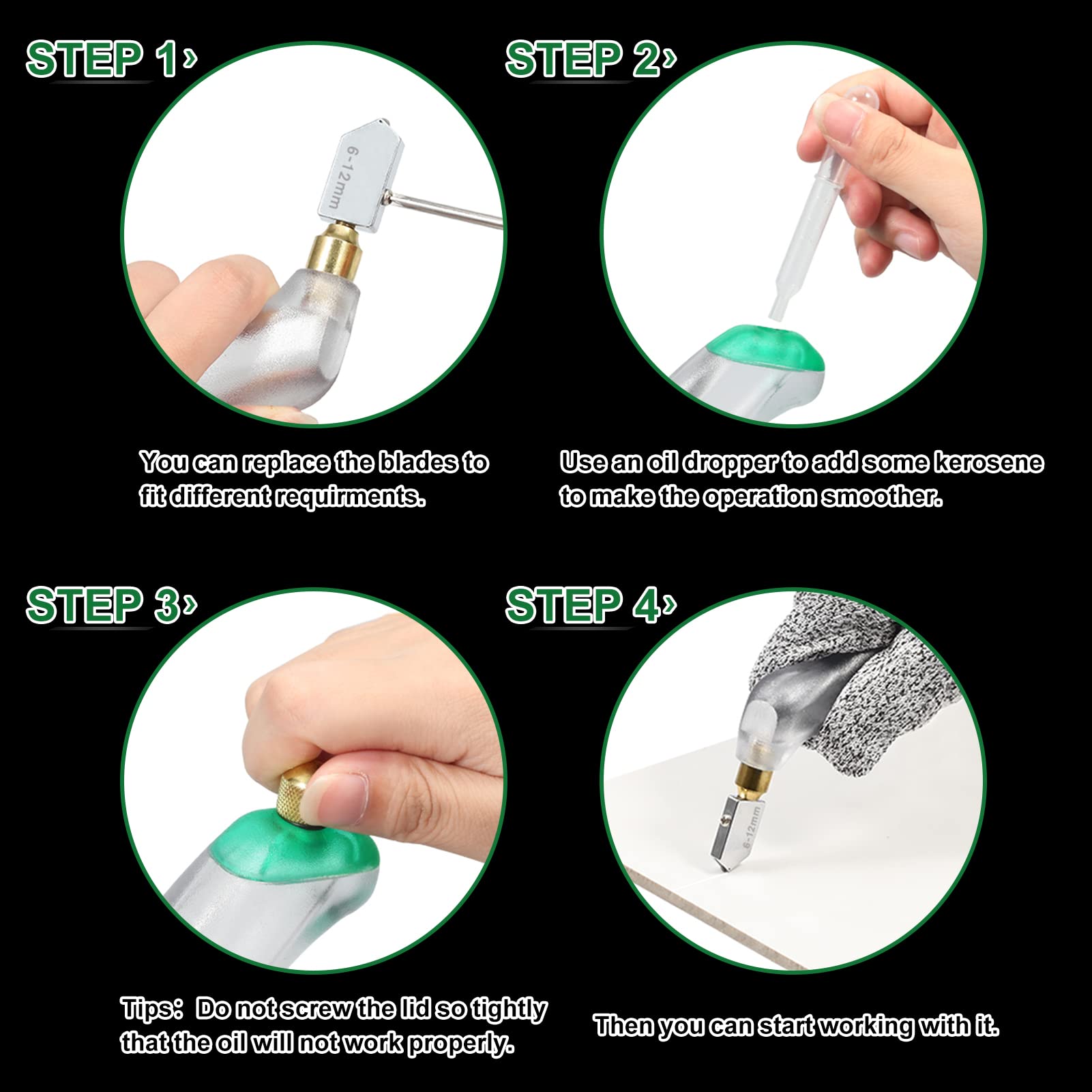 STEP 1›

6-12mm

You can replace the blades to fit different requirments.

STEP 2›

Use an oil dropper to add some kerosene to make the operation smoother.

STEP 3›

Tips: Do not screw the lid so tightly that the oil will not work properly.

STEP 4›

6-12mm

Then you can start working with it.