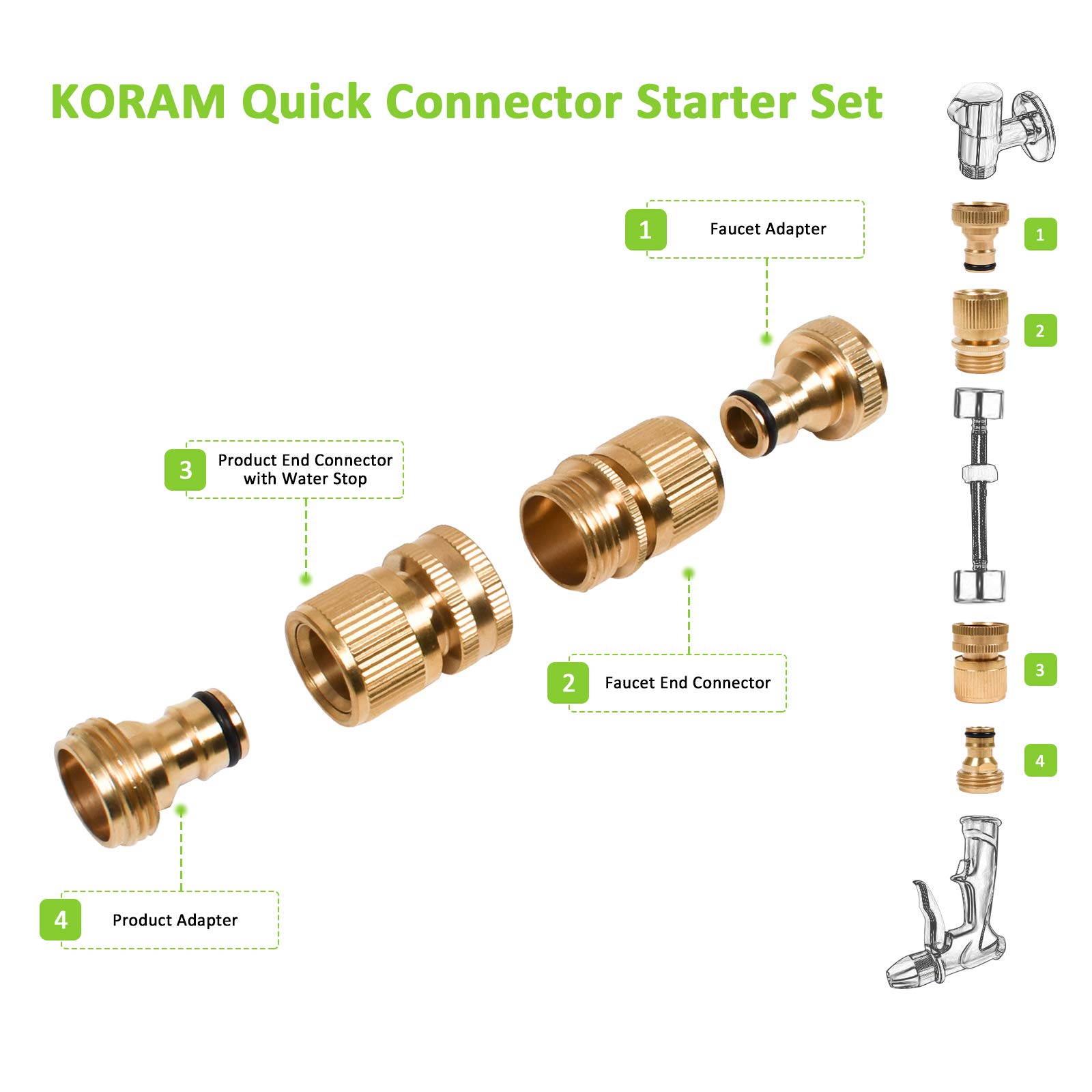 KORAM Quick Connector Starter Set

1 Faucet Adapter

3 Product End Connector with Water Stop

2 Faucet End Connector

4 Product Adapter

1

2

3

4