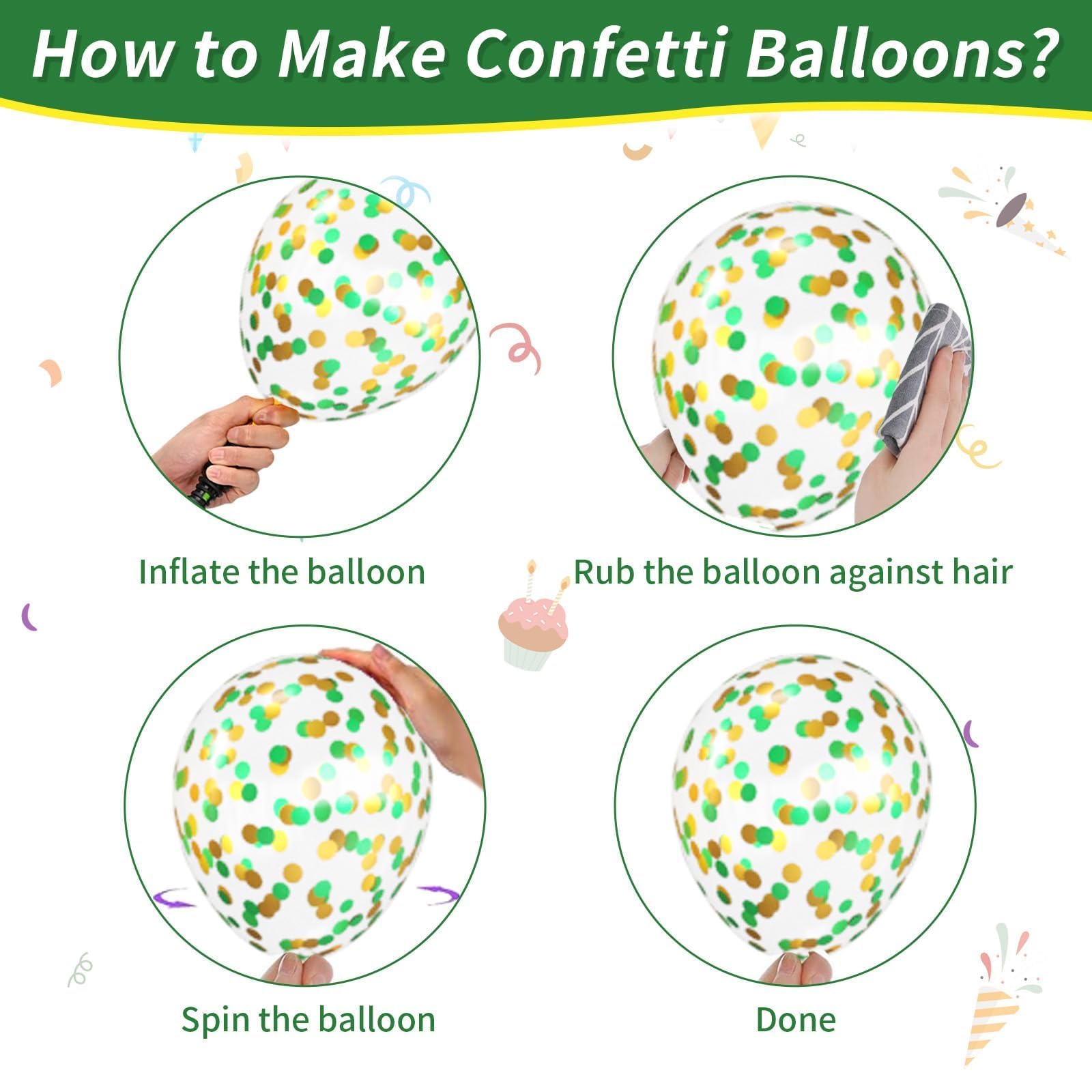 How to Make Confetti Balloons?

Inflate the balloon

Rub the balloon against hair

Spin the balloon

Done