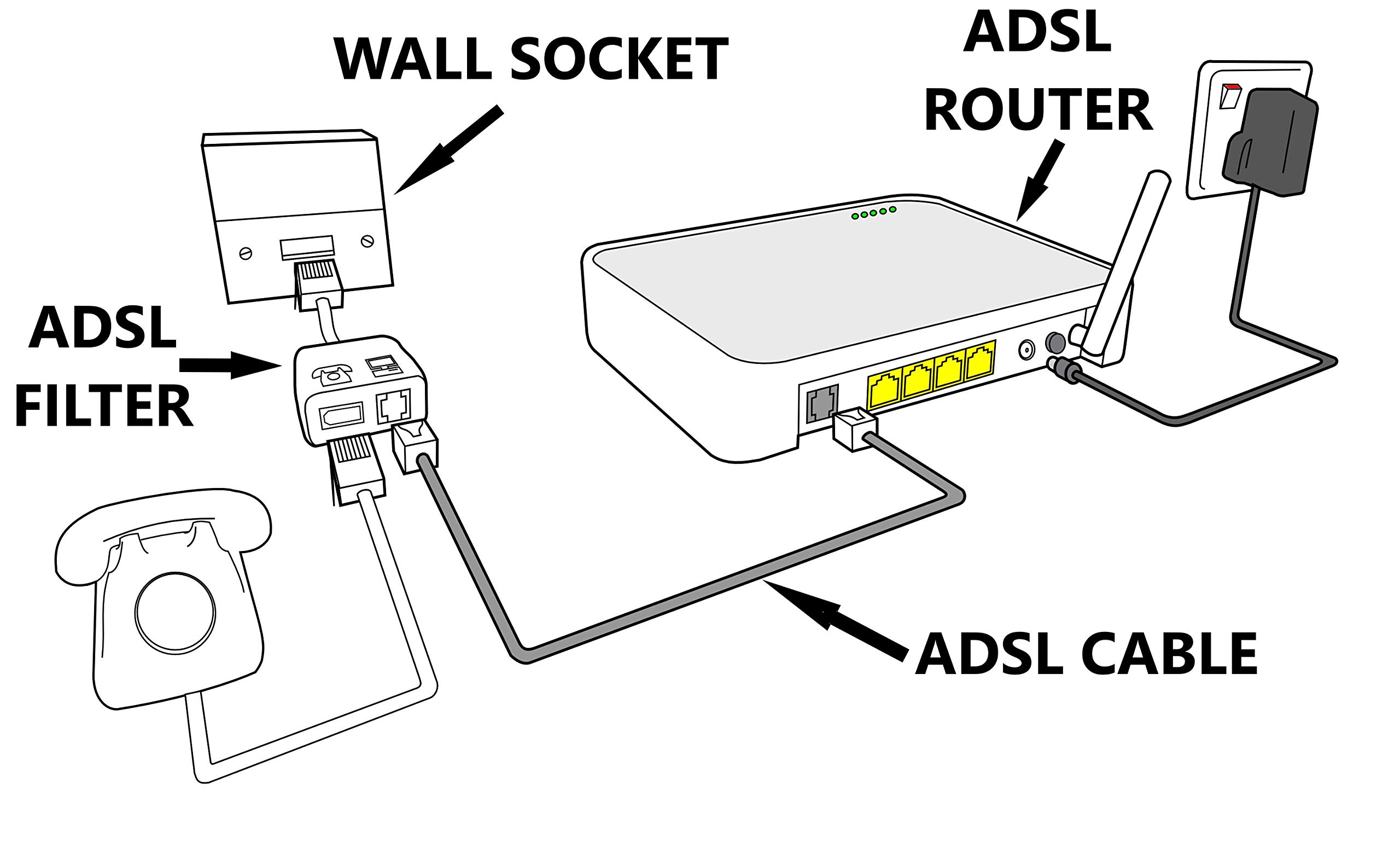 WALL SOCKET

ADSL ROUTER

ADSL FILTER

ADSL CABLE