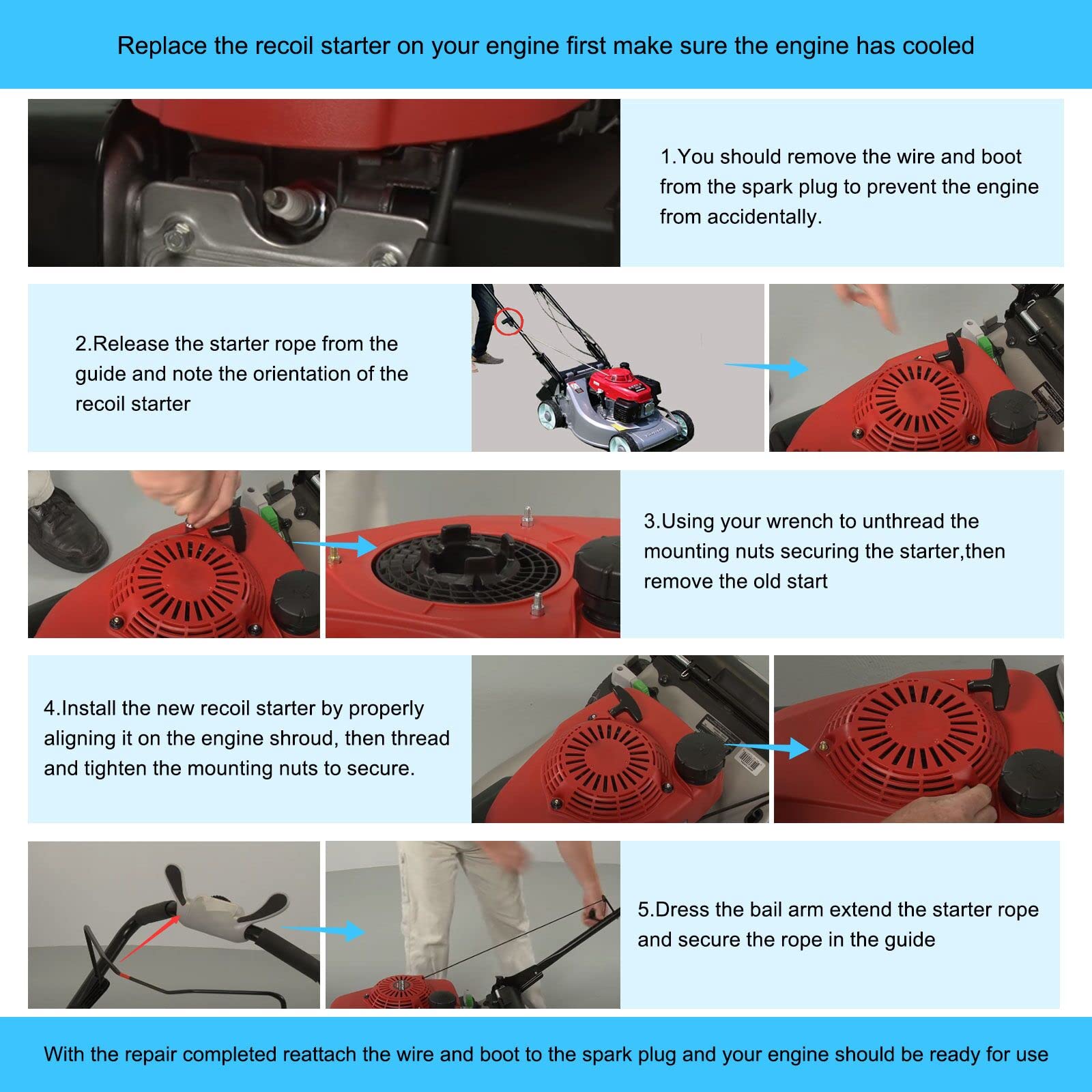 Replace the recoil starter on your engine first make sure the engine has cooled

1.You should remove the wire and boot from the spark plug to prevent the engine from accidentally.

2.Release the starter rope from the guide and note the orientation of the recoil starter

3.Using your wrench to unthread the mounting nuts securing the starter,then remove the old start

4.Install the new recoil starter by properly aligning it on the engine shroud, then thread and tighten the mounting nuts to secure.

5.Dress the bail arm extend the starter rope and secure the rope in the guide

With the repair completed reattach the wire and boot to the spark plug and your engine should be ready for use