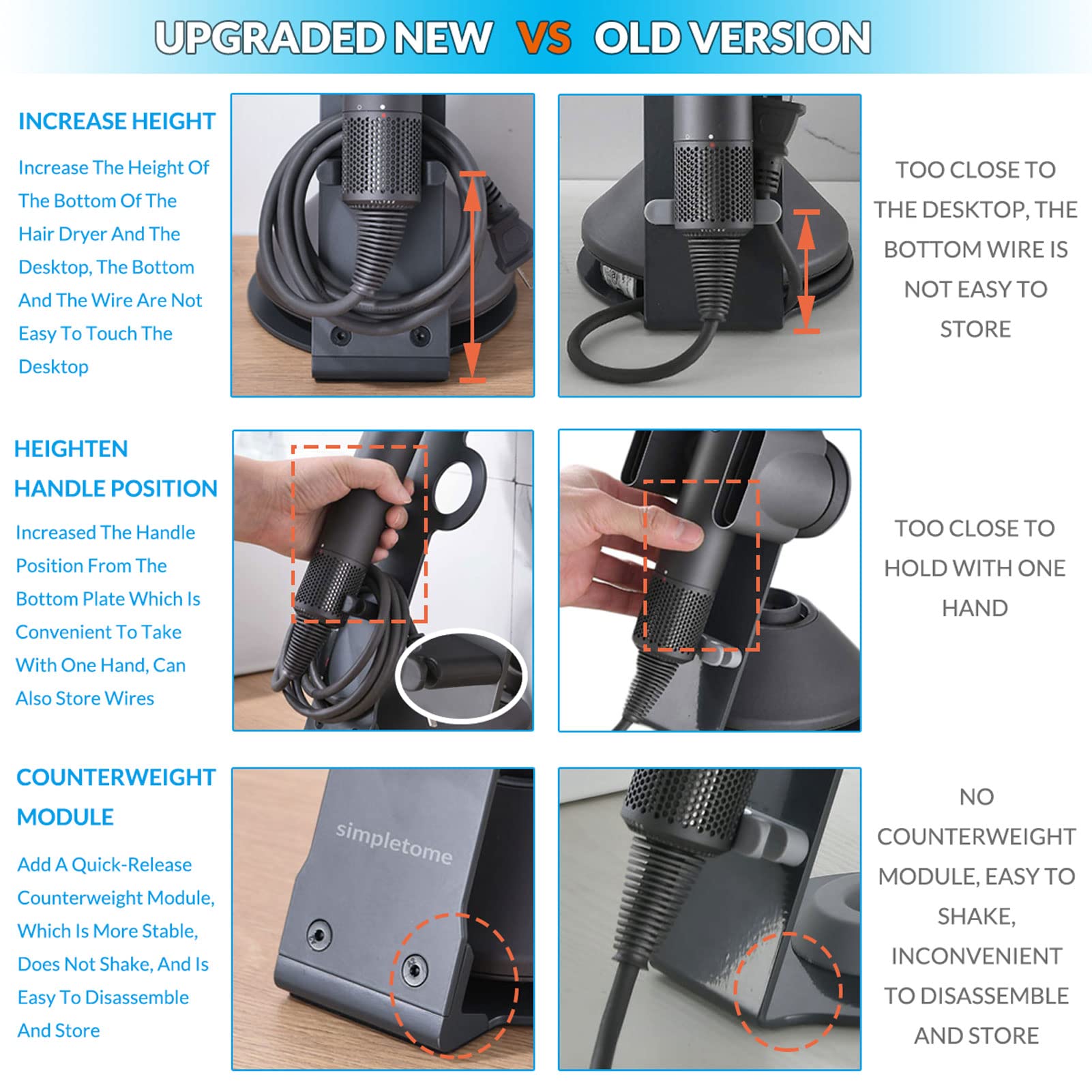 UPGRADED NEW VS OLD VERSION

INCREASE HEIGHT

Increase The Height Of The Bottom Of The Hair Dryer And The Desktop, The Bottom And The Wire Are Not Easy To Touch The Desktop

TOO CLOSE TO THE DESKTOP, THE BOTTOM WIRE IS NOT EASY TO STORE

HEIGHTEN HANDLE POSITION

Increased The Handle Position From The Bottom Plate Which Is Convenient To Take With One Hand, Can Also Store Wires

TOO CLOSE TO HOLD WITH ONE HAND

COUNTERWEIGHT MODULE

Add A Quick-Release Counterweight Module, Which Is More Stable, Does Not Shake, And Is Easy To Disassemble And Store

simpletome

NO COUNTERWEIGHT MODULE, EASY TO SHAKE, INCONVENIENT TO DISASSEMBLE AND STORE