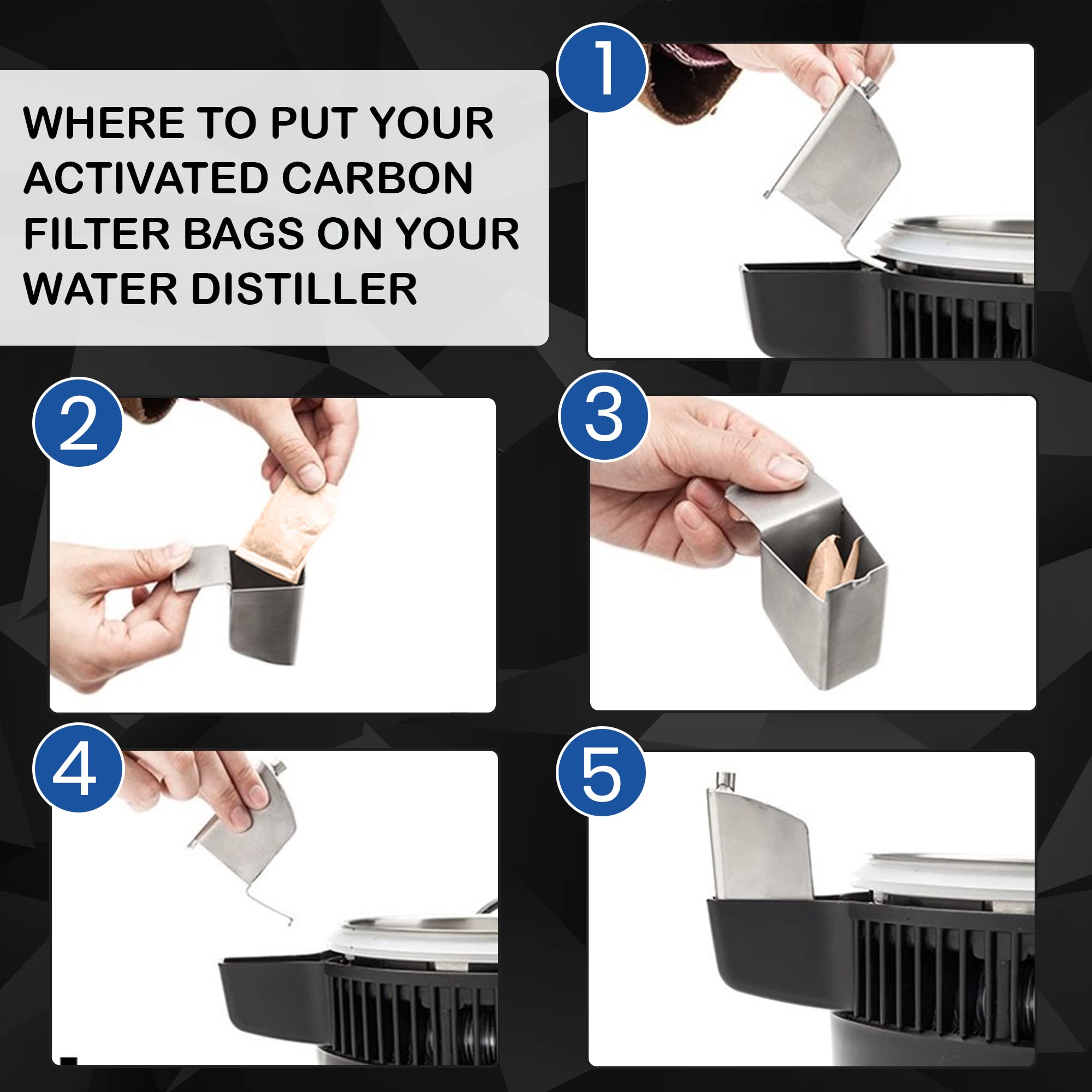 WHERE TO PUT YOUR ACTIVATED CARBON FILTER BAGS ON YOUR WATER DISTILLER

1

2

3

4

5