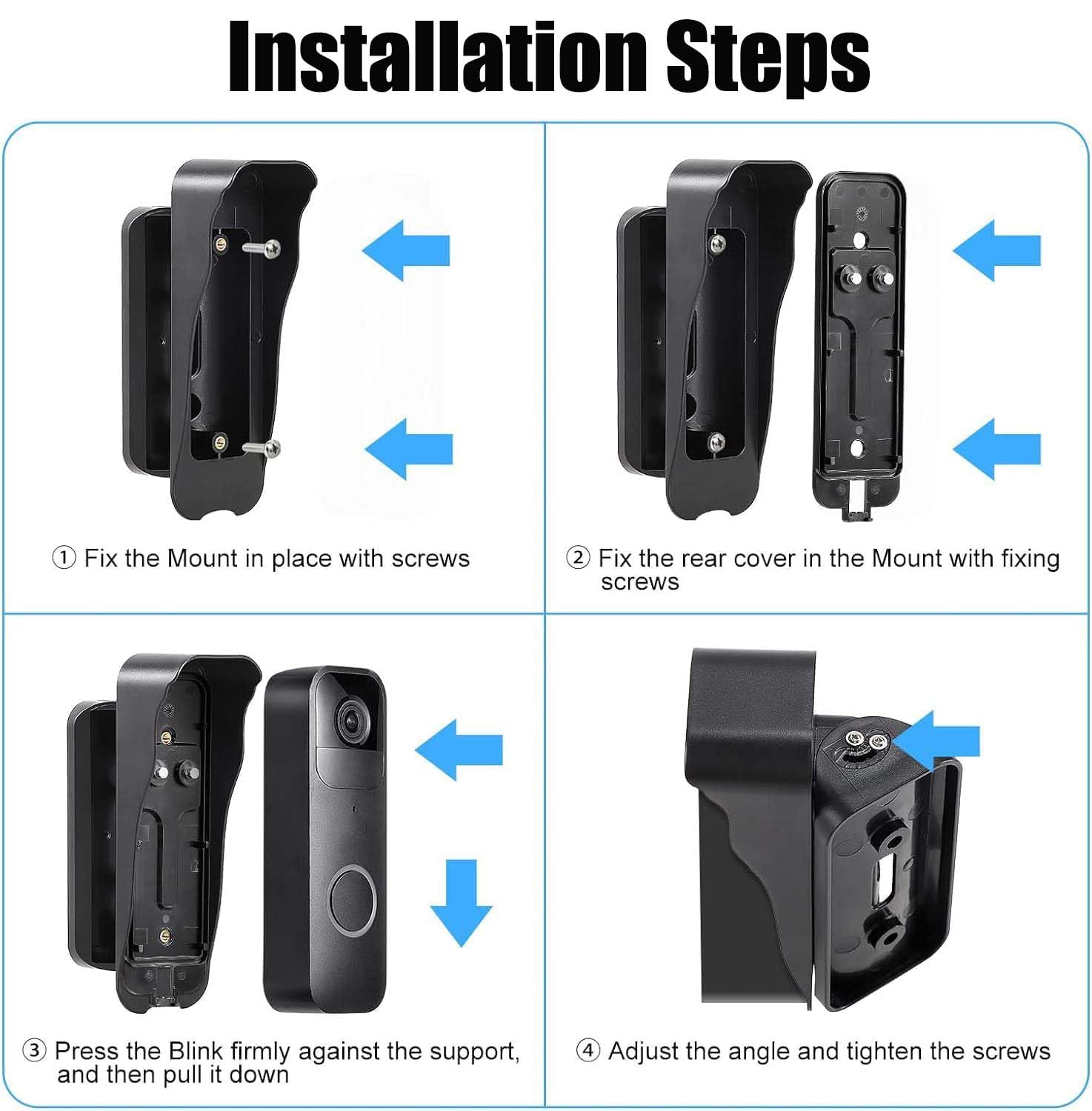 Installation Steps

① Fix the Mount in place with screws

② Fix the rear cover in the Mount with fixing screws

③ Press the Blink firmly against the support, and then pull it down

④ Adjust the angle and tighten the screws