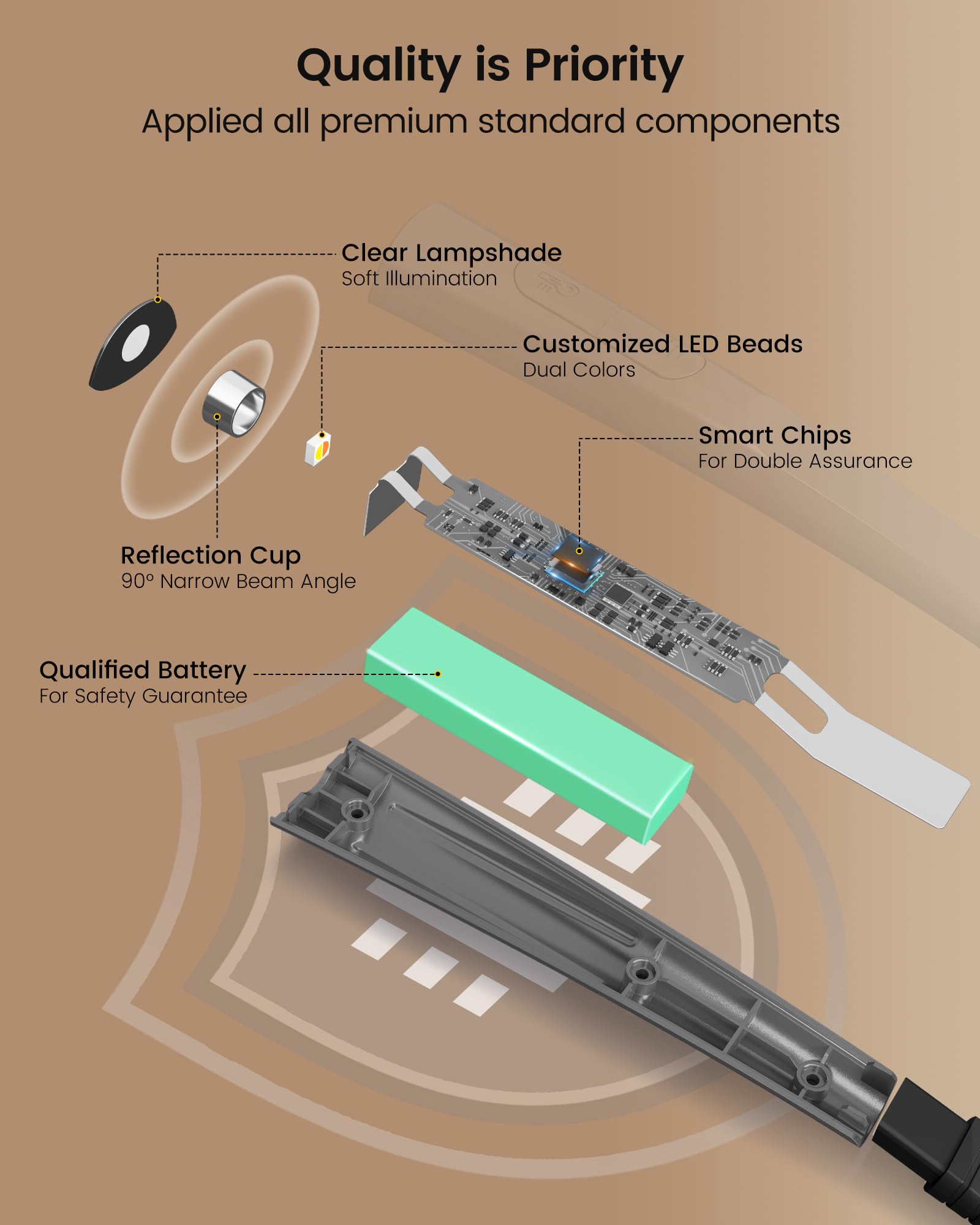 Quality is Priority
Applied all premium standard components

Clear Lampshade
Soft Illumination

Customized LED Beads
Dual Colors

Smart Chips
For Double Assurance

Reflection Cup
90° Narrow Beam Angle

Qualified Battery
For Safety Guarantee