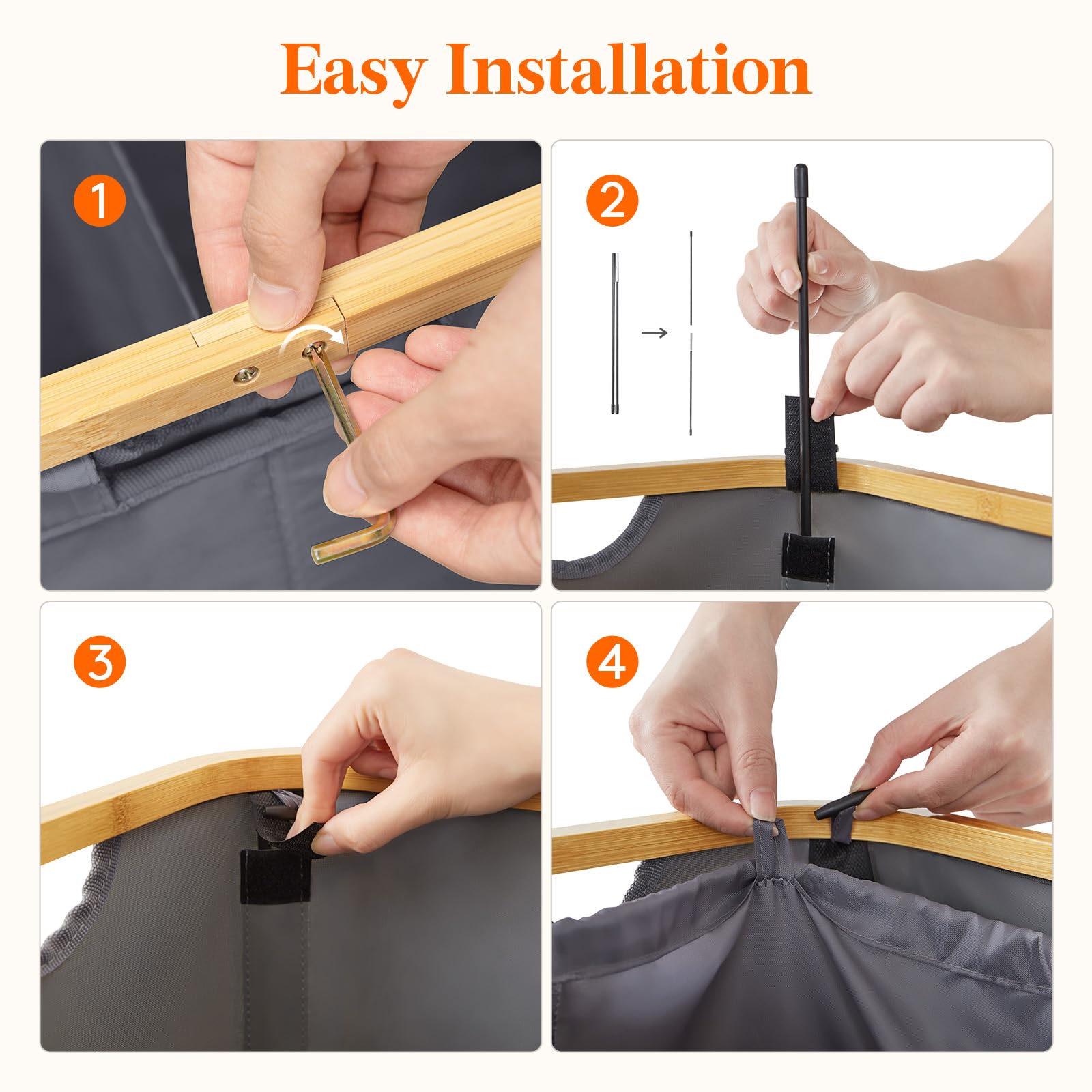 Easy Installation

1

2

3

4