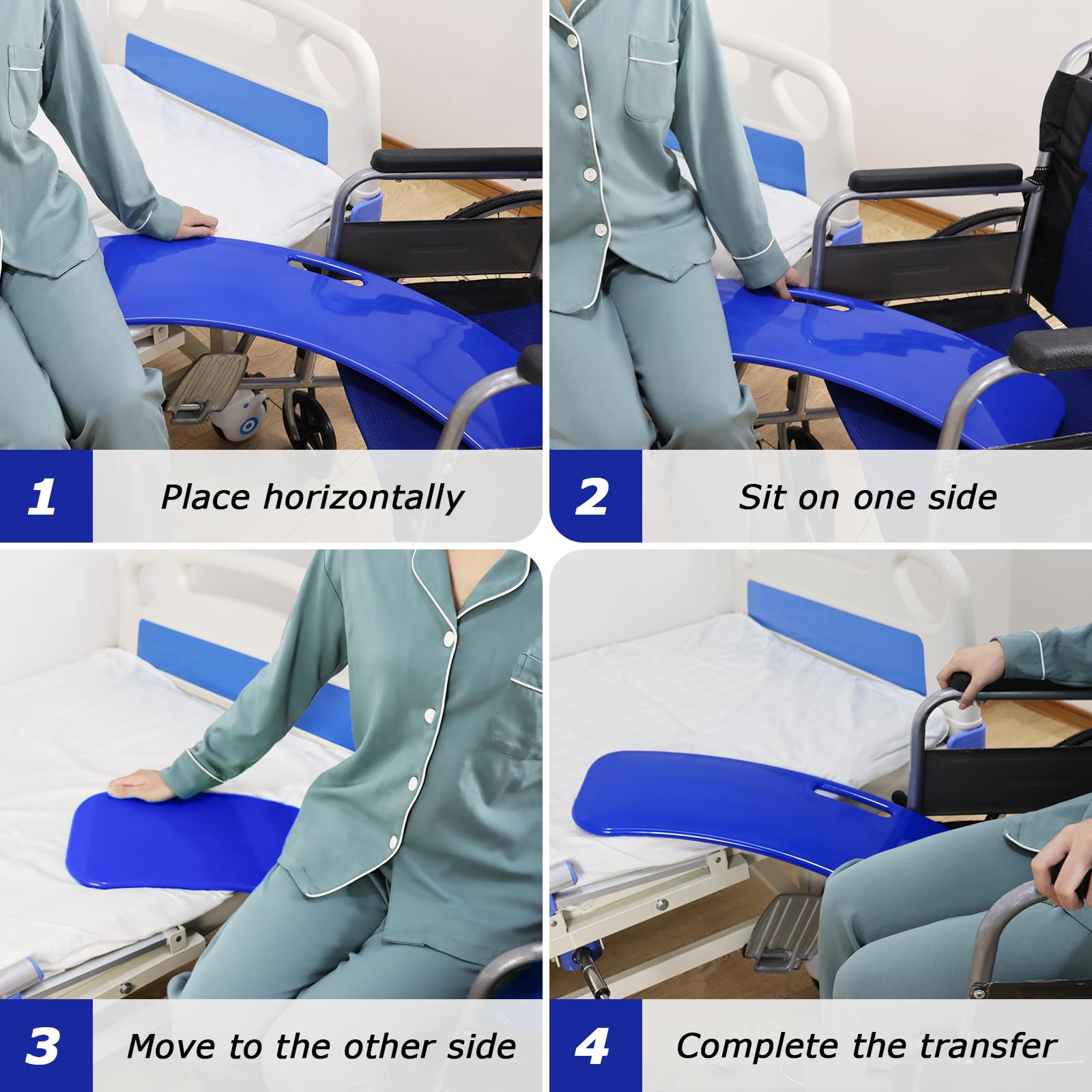 1 Place horizontally

2 Sit on one side

3 Move to the other side

4 Complete the transfer