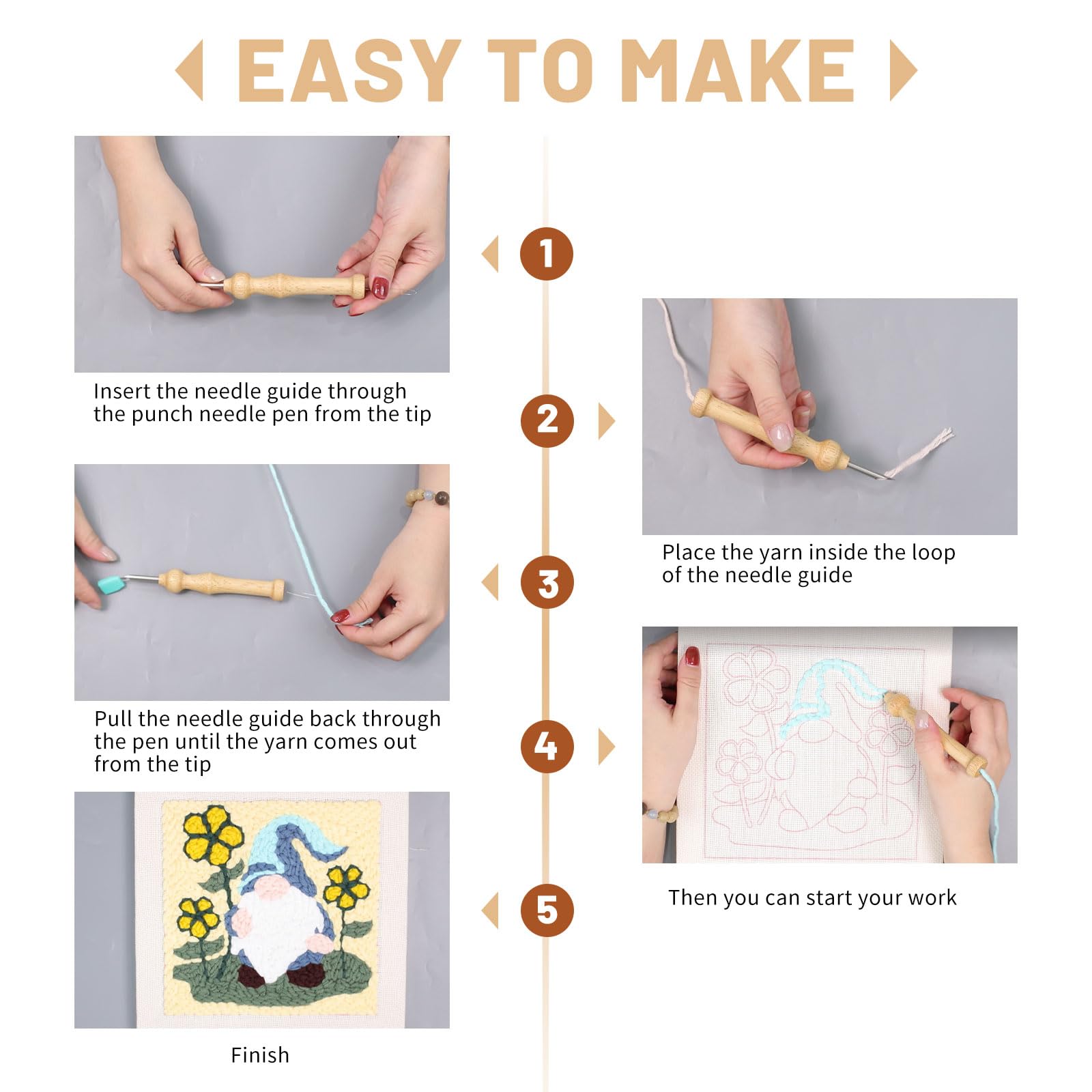 EASY TO MAKE

1

Insert the needle guide through the punch needle pen from the tip

2

Place the yarn inside the loop of the needle guide

3

Pull the needle guide back through the pen until the yarn comes out from the tip

4

Then you can start your work

5

Finish