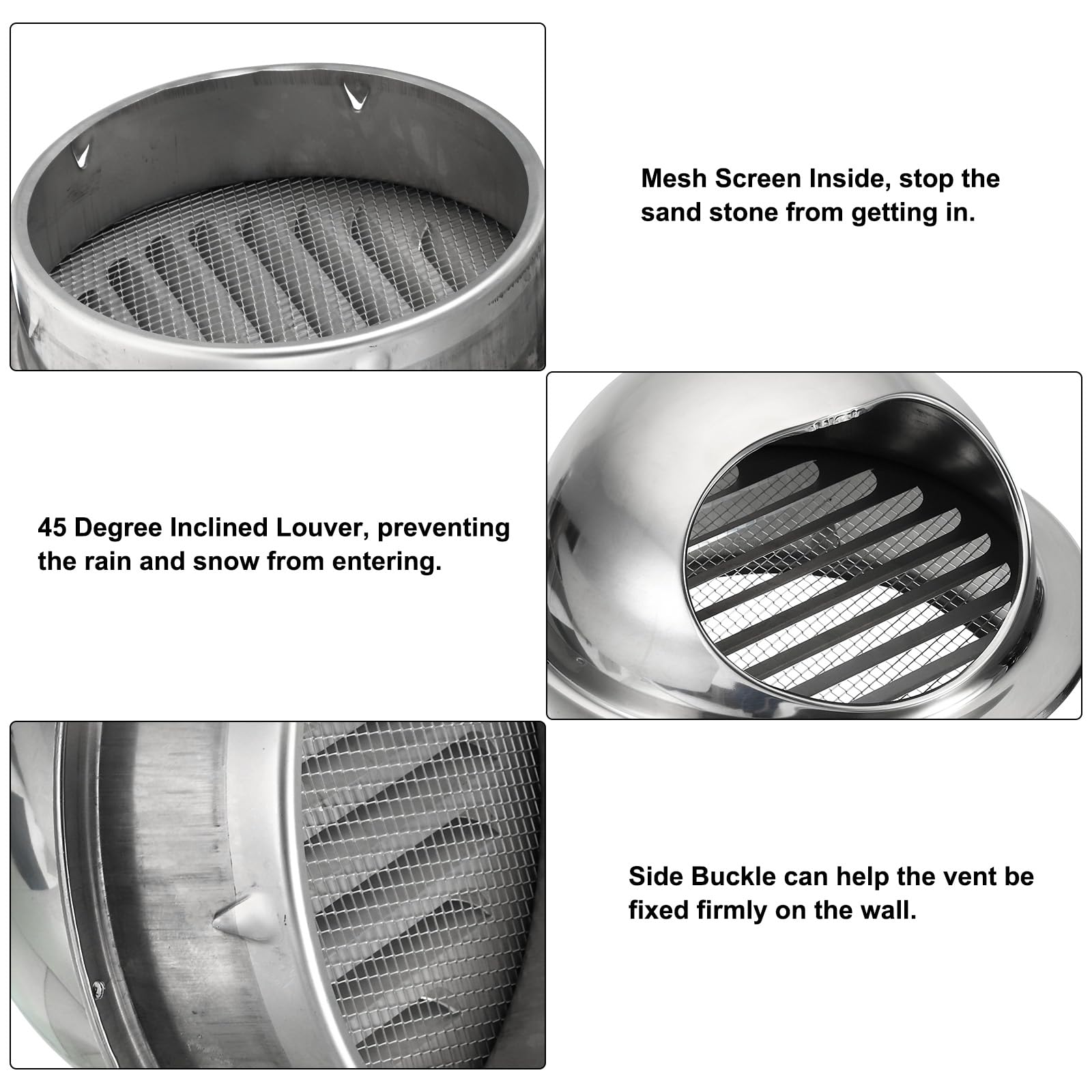 Mesh Screen Inside, stop the sand stone from getting in.

45 Degree Inclined Louver, preventing the rain and snow from entering.

Side Buckle can help the vent be fixed firmly on the wall.