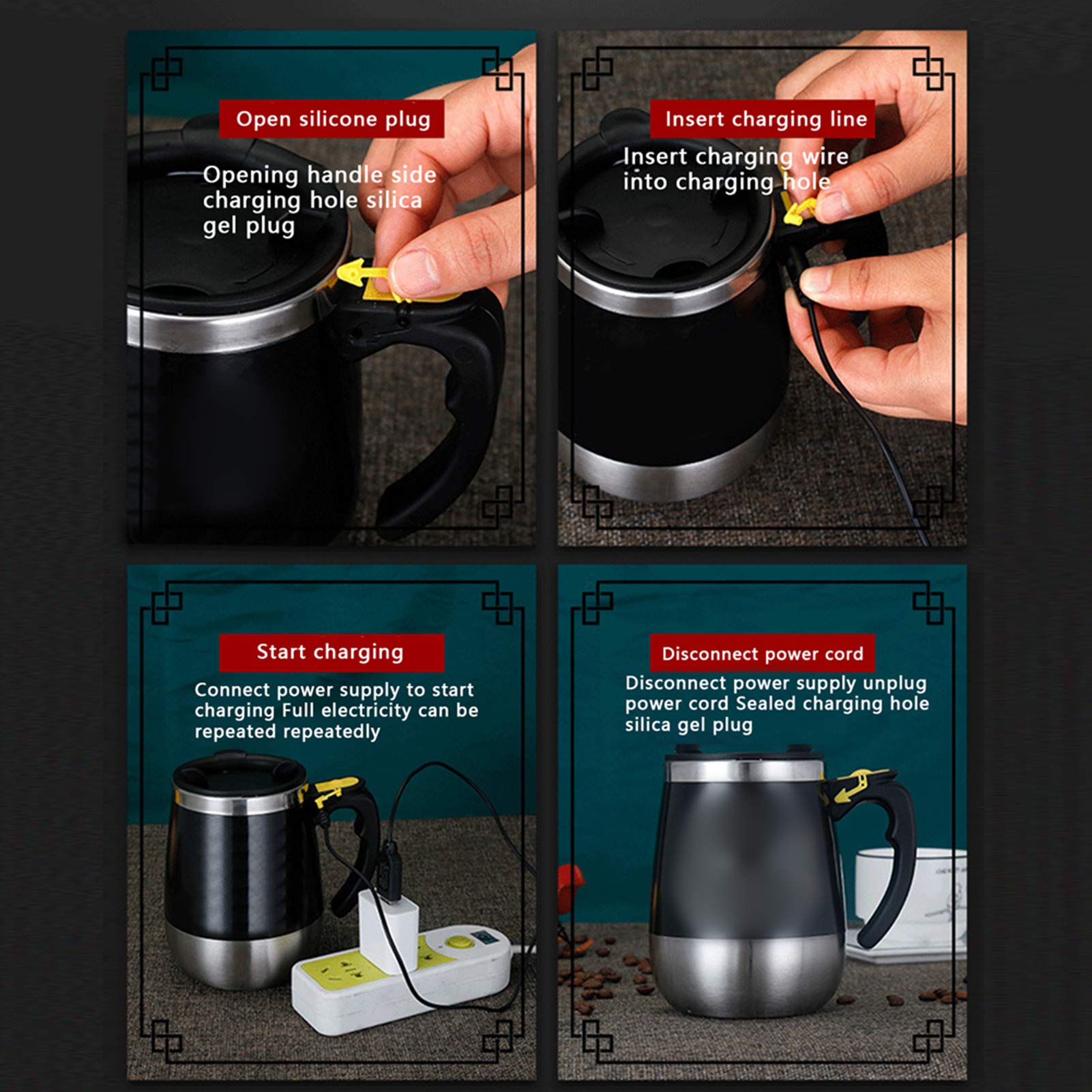 Open silicone plug

Opening handle side charging hole silica gel plug

Insert charging line

Insert charging wire into charging hole

Start charging

Connect power supply to start charging Full electricity can be repeated repeatedly

Disconnect power cord

Disconnect power supply unplug power cord Sealed charging hole silica gel plug