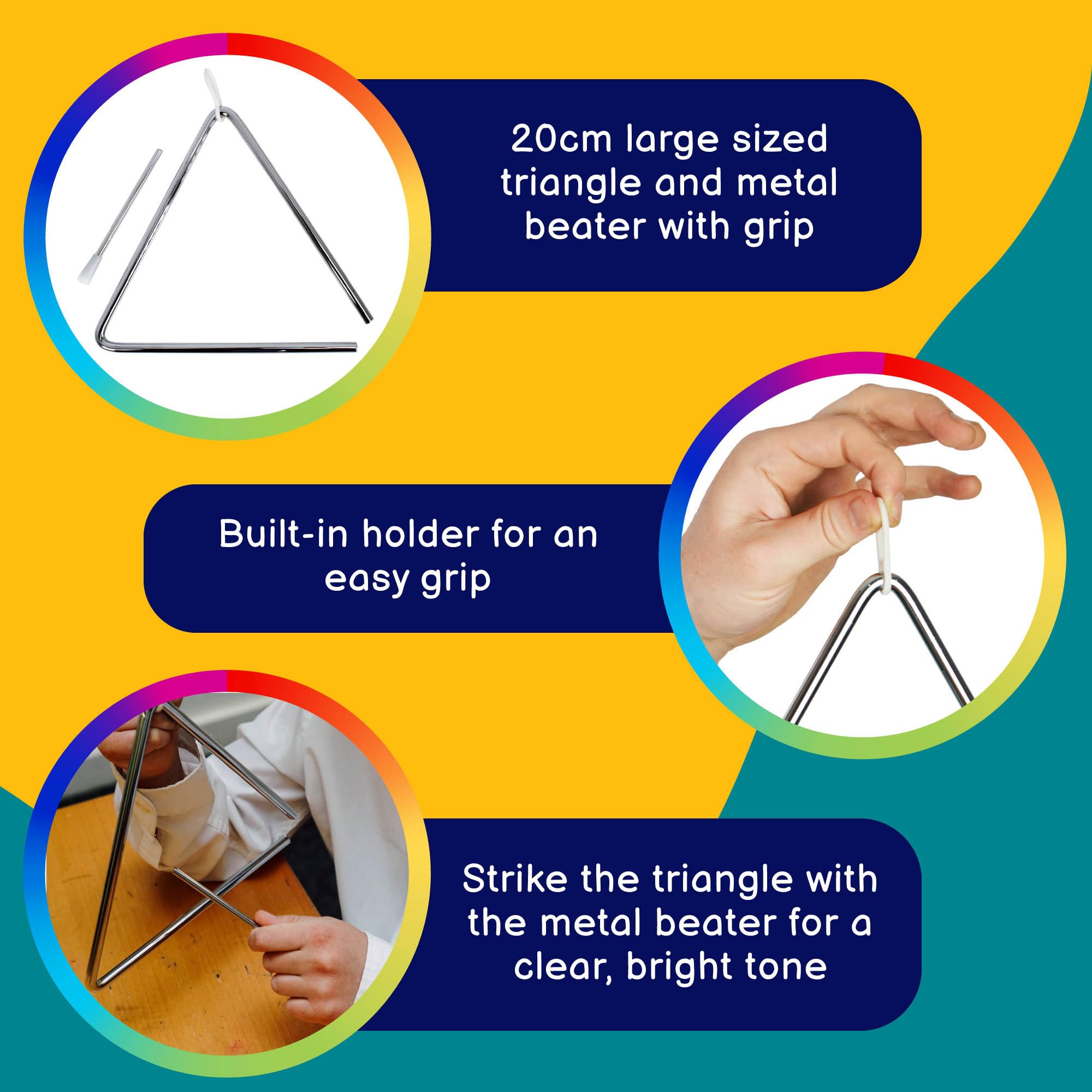 20cm large sized triangle and metal beater with grip

Built-in holder for an easy grip

Strike the triangle with the metal beater for a clear, bright tone