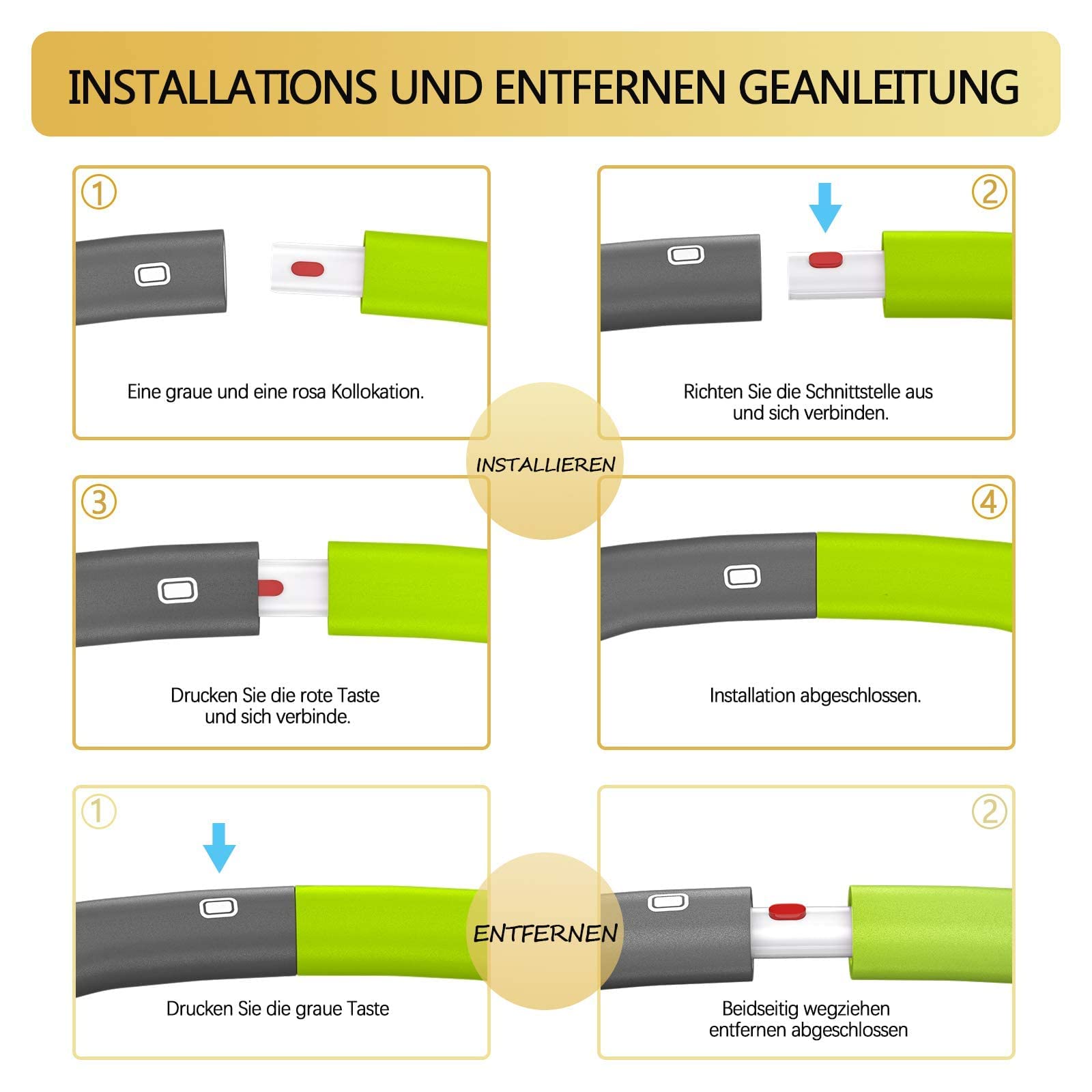 INSTALLATIONS UND ENTFERNEN GEANLEITUNG

①

Eine graue und eine rosa Kollokation.

②

Richten Sie die Schnittstelle aus und sich verbinden.

INSTALLIEREN

③

Drucken Sie die rote Taste und sich verbinde.

④

Installation abgeschlossen.

①

Drucken Sie die graue Taste

ENTFERNEN

②

Beidseitig wegziehen entfernen abgeschlossen