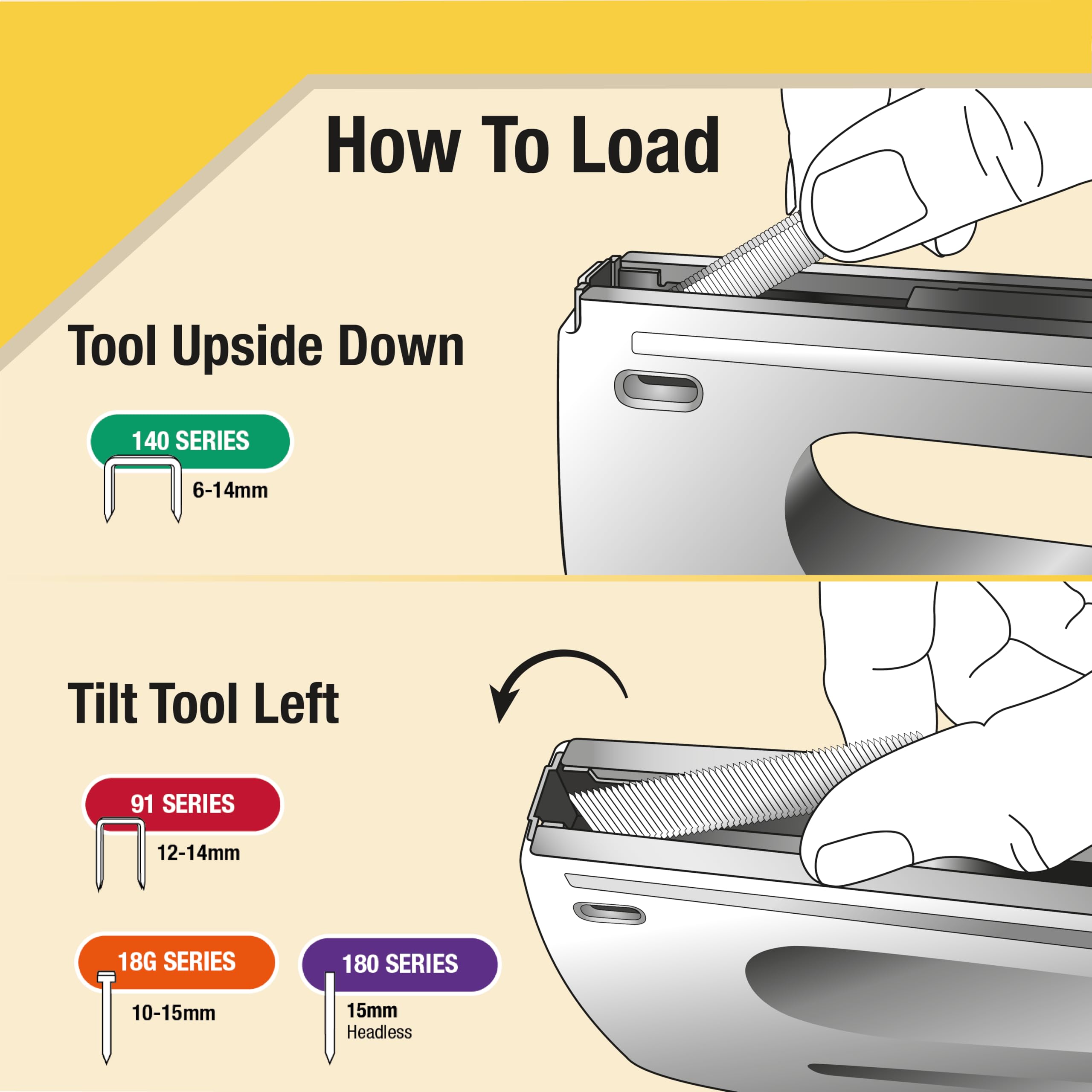 How To Load

Tool Upside Down

140 SERIES

6-14mm

Tilt Tool Left

91 SERIES

12-14mm

18G SERIES

10-15mm

180 SERIES

15mm
Headless