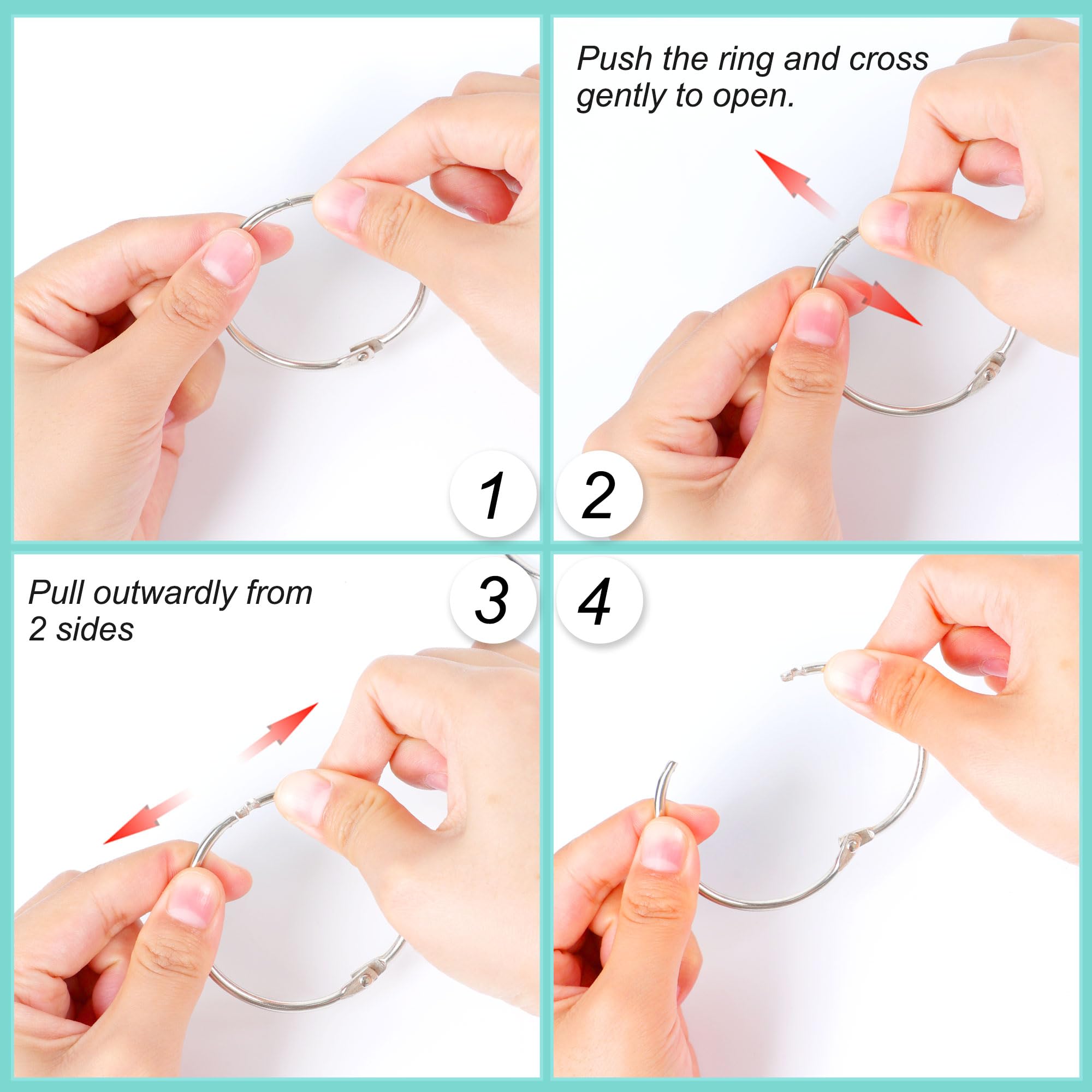 1

Push the ring and cross gently to open.

2

Pull outwardly from 2 sides

3

4