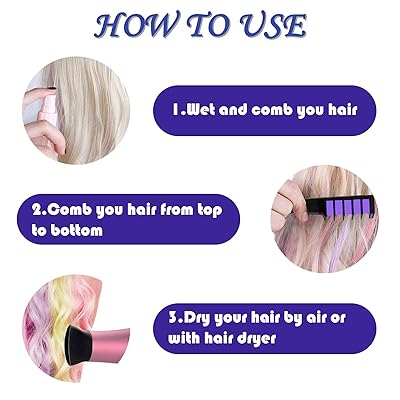 HOW TO USE

1.Wet and comb you hair

2.Comb you hair from top to bottom

3.Dry your hair by air or with hair dryer