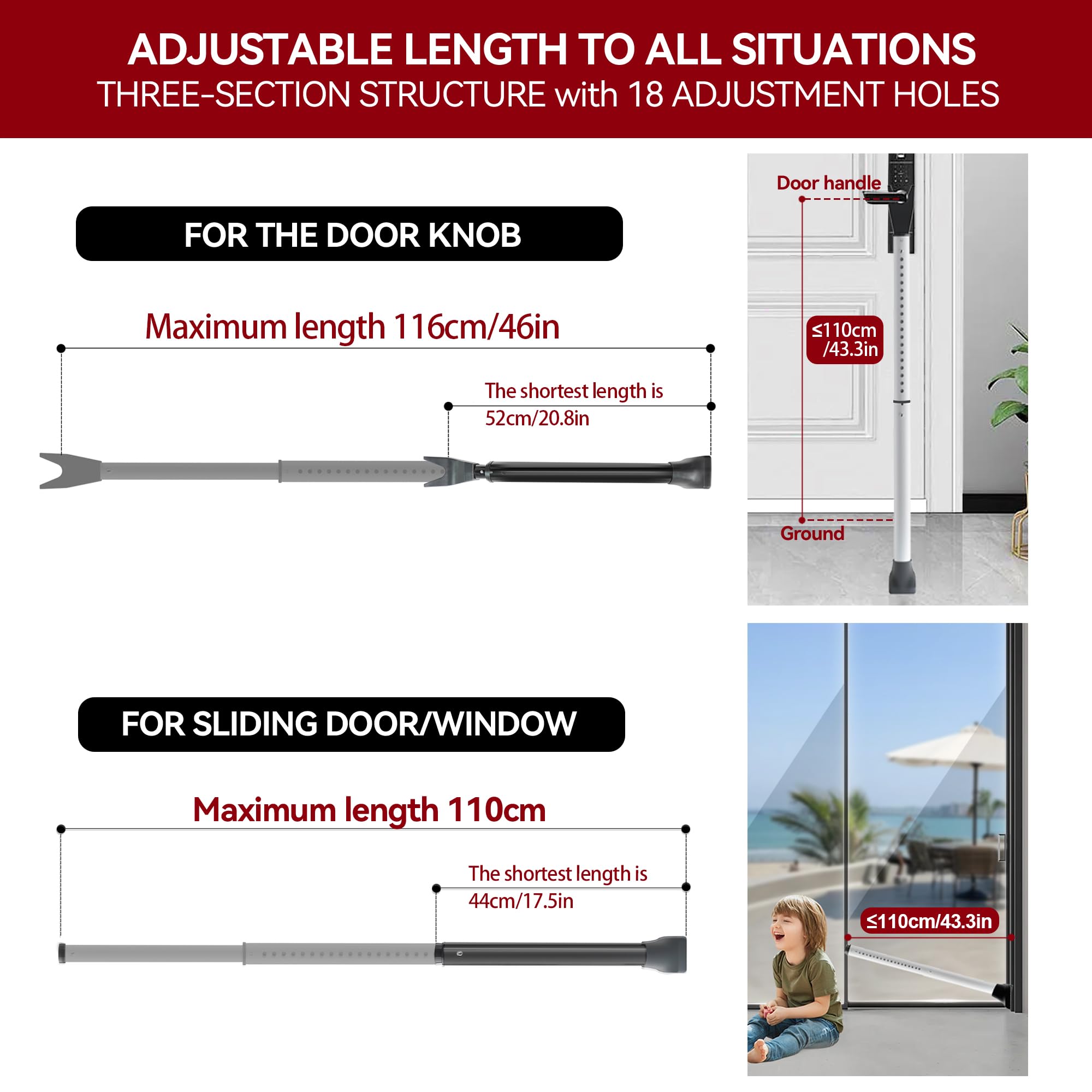 ADJUSTABLE LENGTH TO ALL SITUATIONS
THREE-SECTION STRUCTURE with 18 ADJUSTMENT HOLES

FOR THE DOOR KNOB

Maximum length 116cm/46in

The shortest length is 52cm/20.8in

Door handle

≤110cm /43.3in

Ground

FOR SLIDING DOOR/WINDOW

Maximum length 110cm

The shortest length is 44cm/17.5in

≤110cm/43.3in