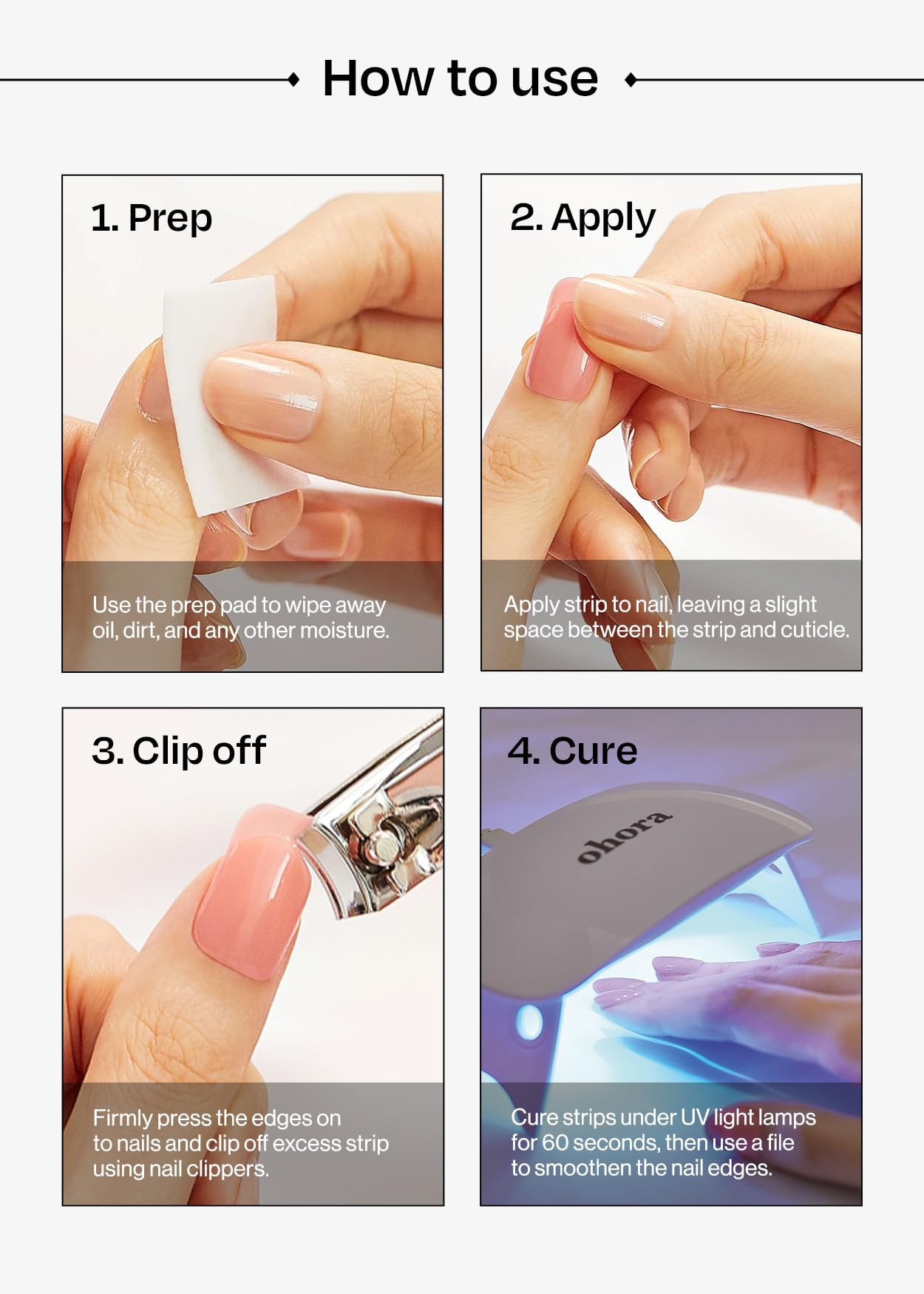 How to use

1. Prep

Use the prep pad to wipe away oil, dirt, and any other moisture.

2. Apply

Apply strip to nail, leaving a slight space between the strip and cuticle.

3. Clip off

Firmly press the edges on to nails and clip off excess strip using nail clippers.

4. Cure

ohora

Cure strips under UV light lamps for 60 seconds, then use a file to smoothen the nail edges.