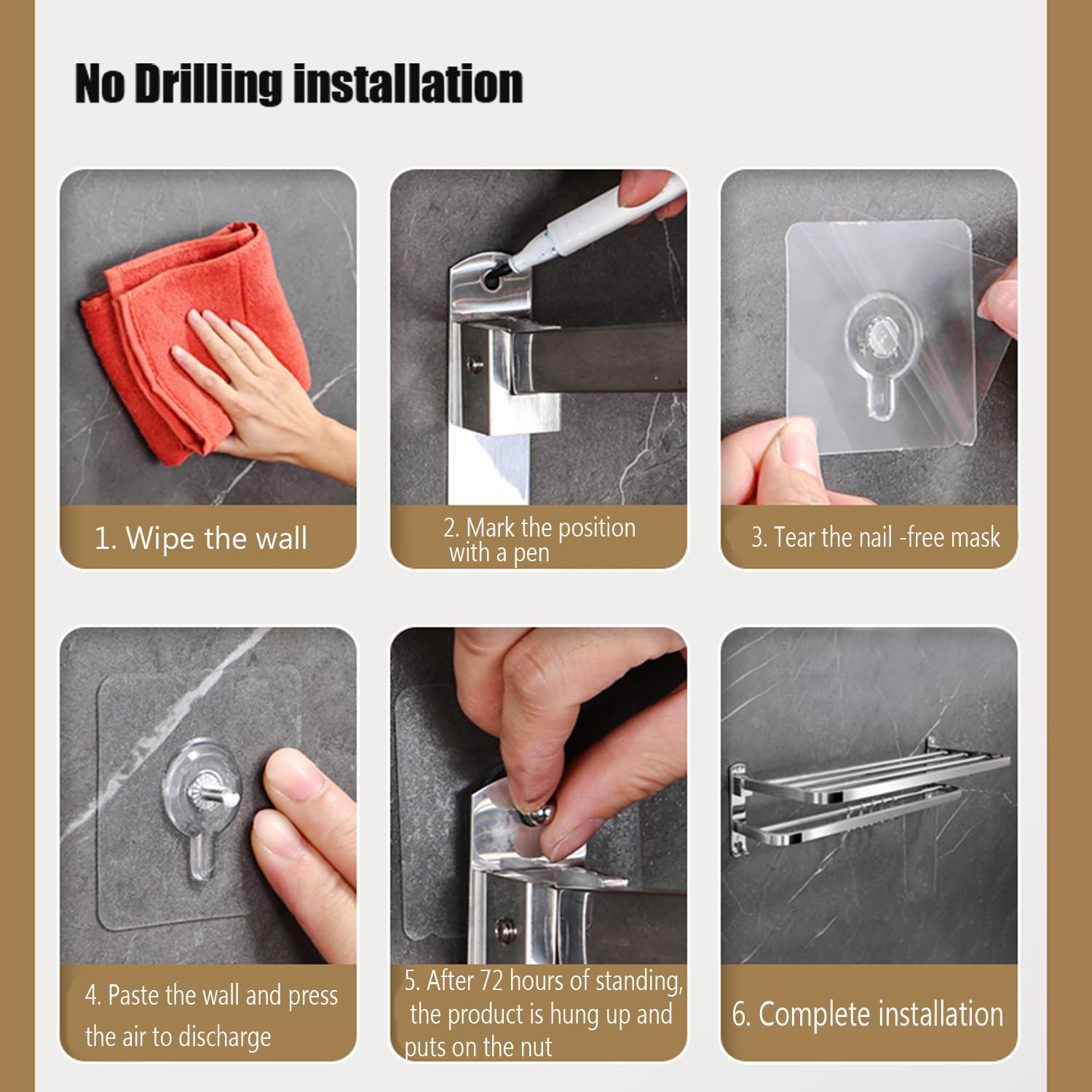 No Drilling installation

1. Wipe the wall

2. Mark the position with a pen

3. Tear the nail -free mask

4. Paste the wall and press the air to discharge

5. After 72 hours of standing, the product is hung up and puts on the nut

6. Complete installation