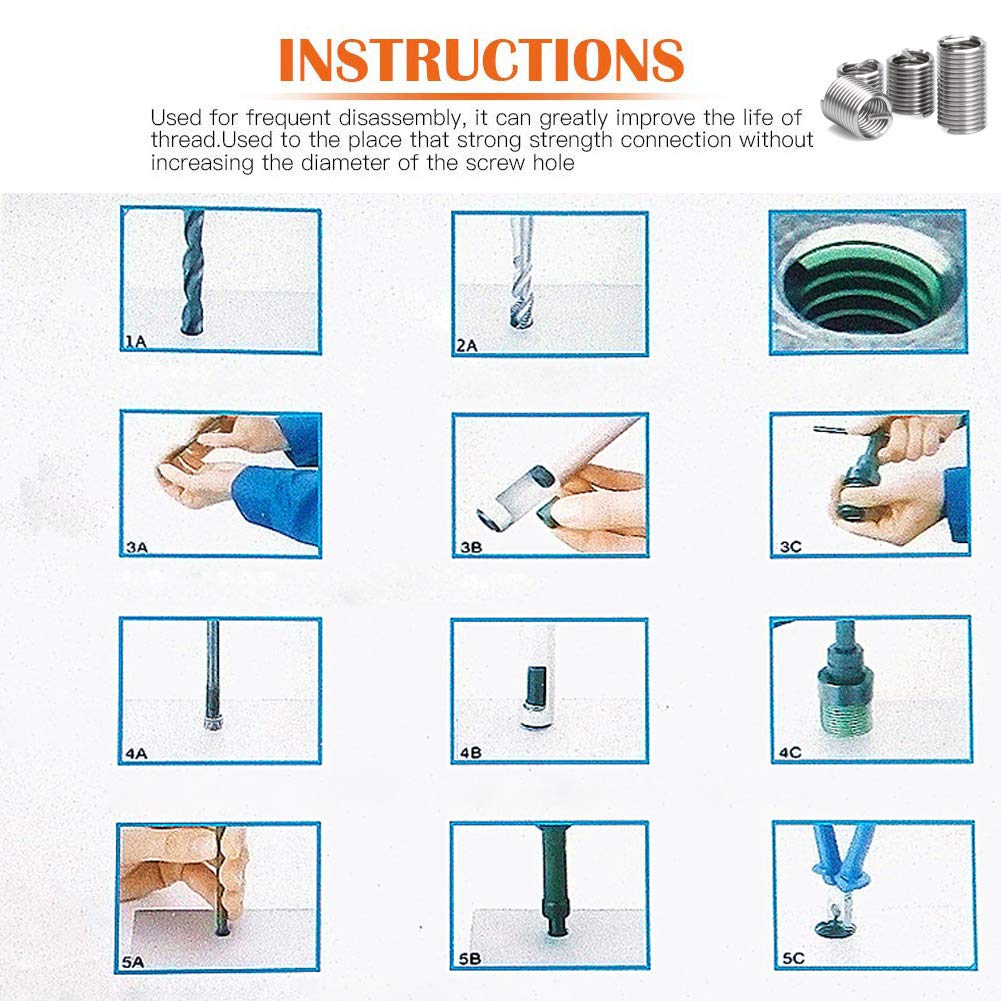 INSTRUCTIONS

Used for frequent disassembly, it can greatly improve the life of thread.Used to the place that strong strength connection without increasing the diameter of the screw hole

1A

2A

3A

3B

3C

4A

4B

4C

5A

5B

5C