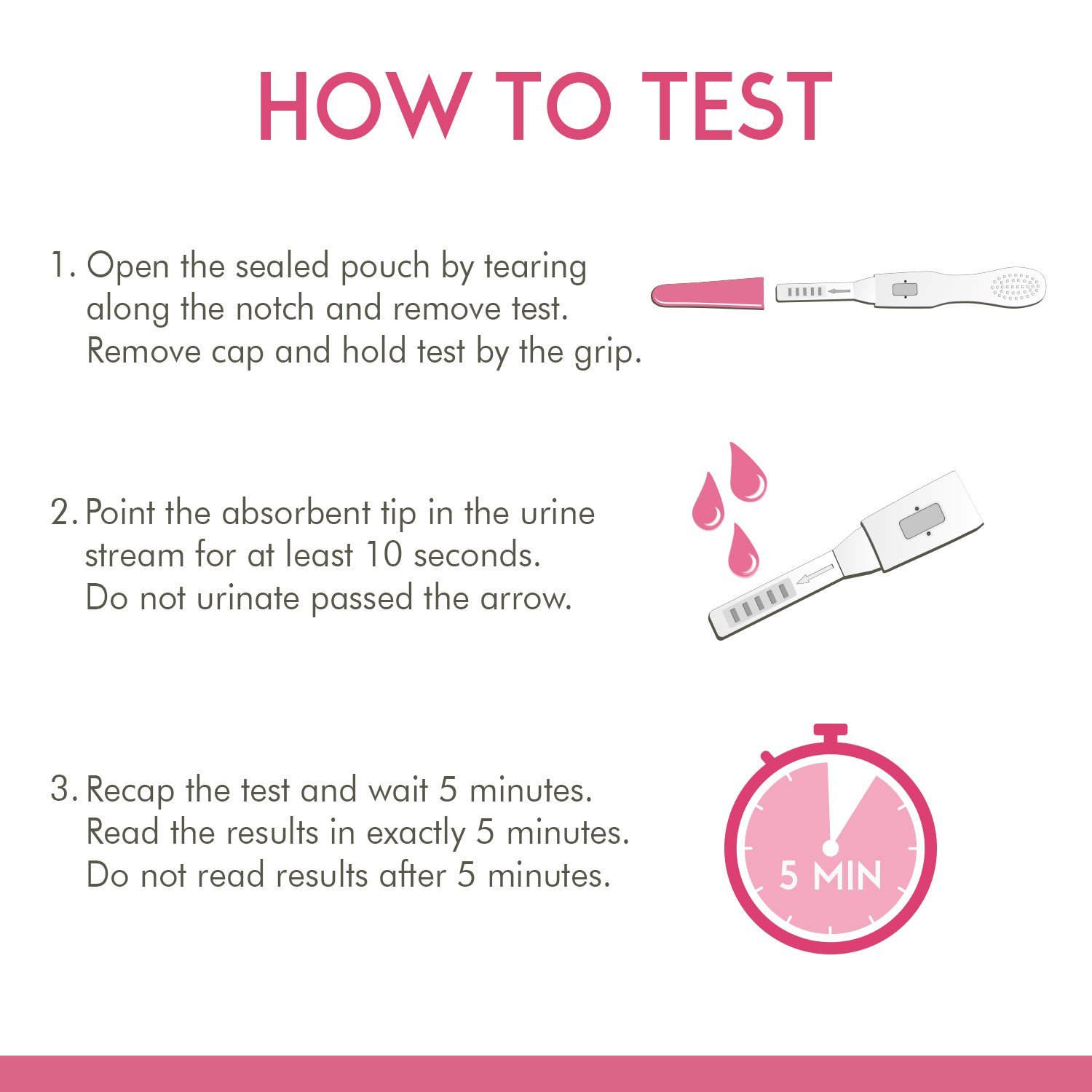 HOW TO TEST

1. Open the sealed pouch by tearing along the notch and remove test. Remove cap and hold test by the grip.

2. Point the absorbent tip in the urine stream for at least 10 seconds. Do not urinate passed the arrow.

3. Recap the test and wait 5 minutes. Read the results in exactly 5 minutes. Do not read results after 5 minutes.

5 MIN