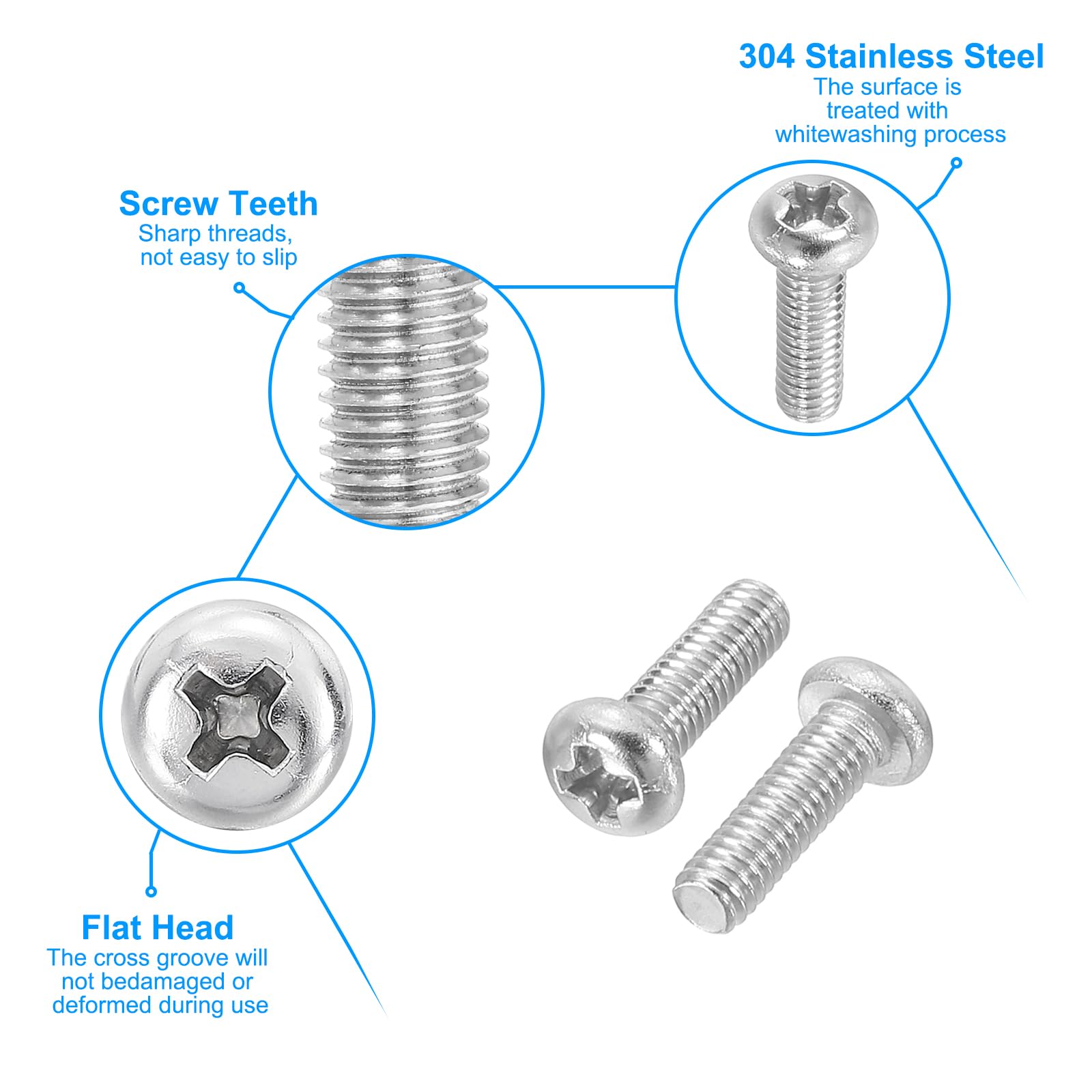 304 Stainless Steel
The surface is treated with whitewashing process

Screw Teeth
Sharp threads, not easy to slip

Flat Head
The cross groove will not bedamaged or deformed during use