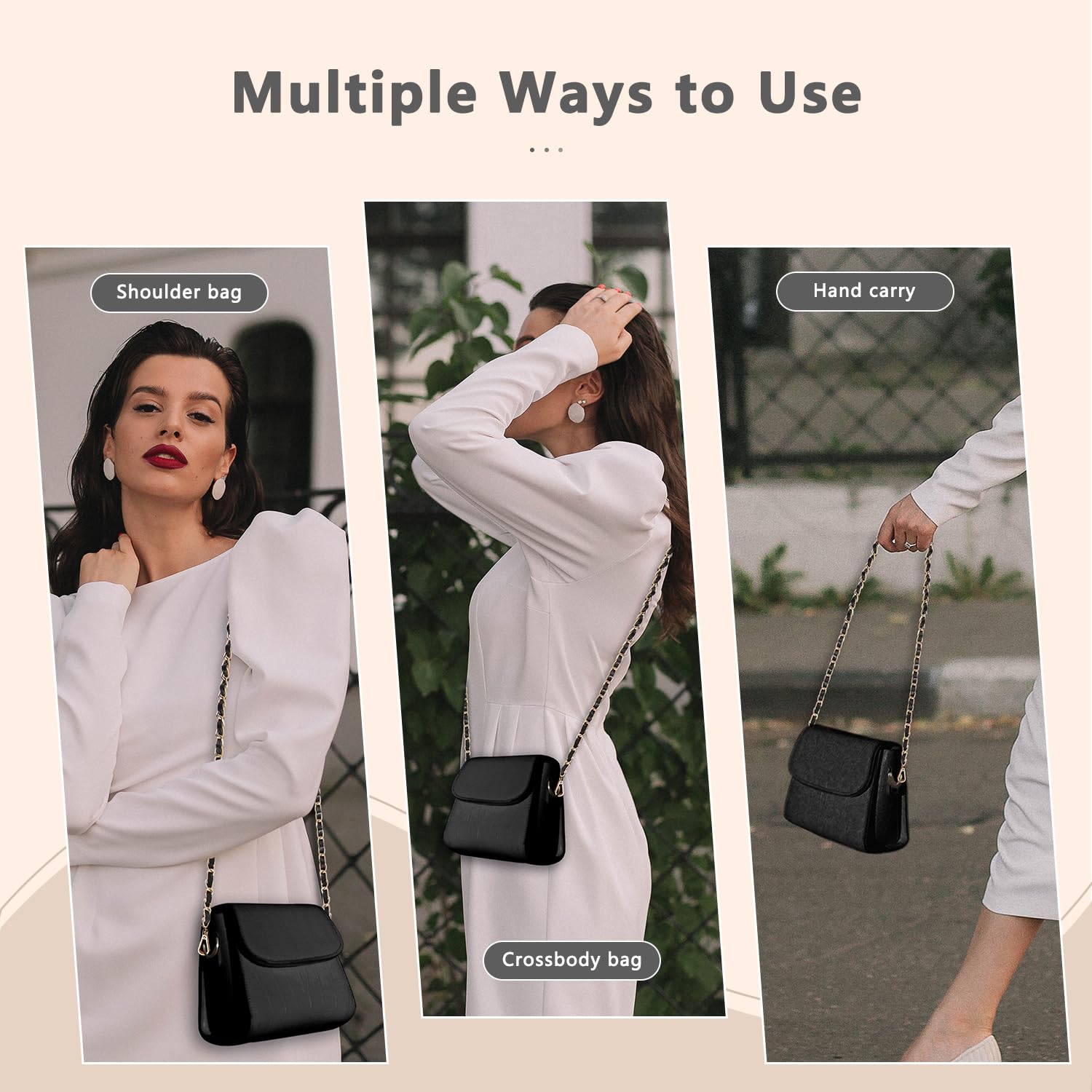 Multiple Ways to Use

Shoulder bag

Crossbody bag

Hand carry