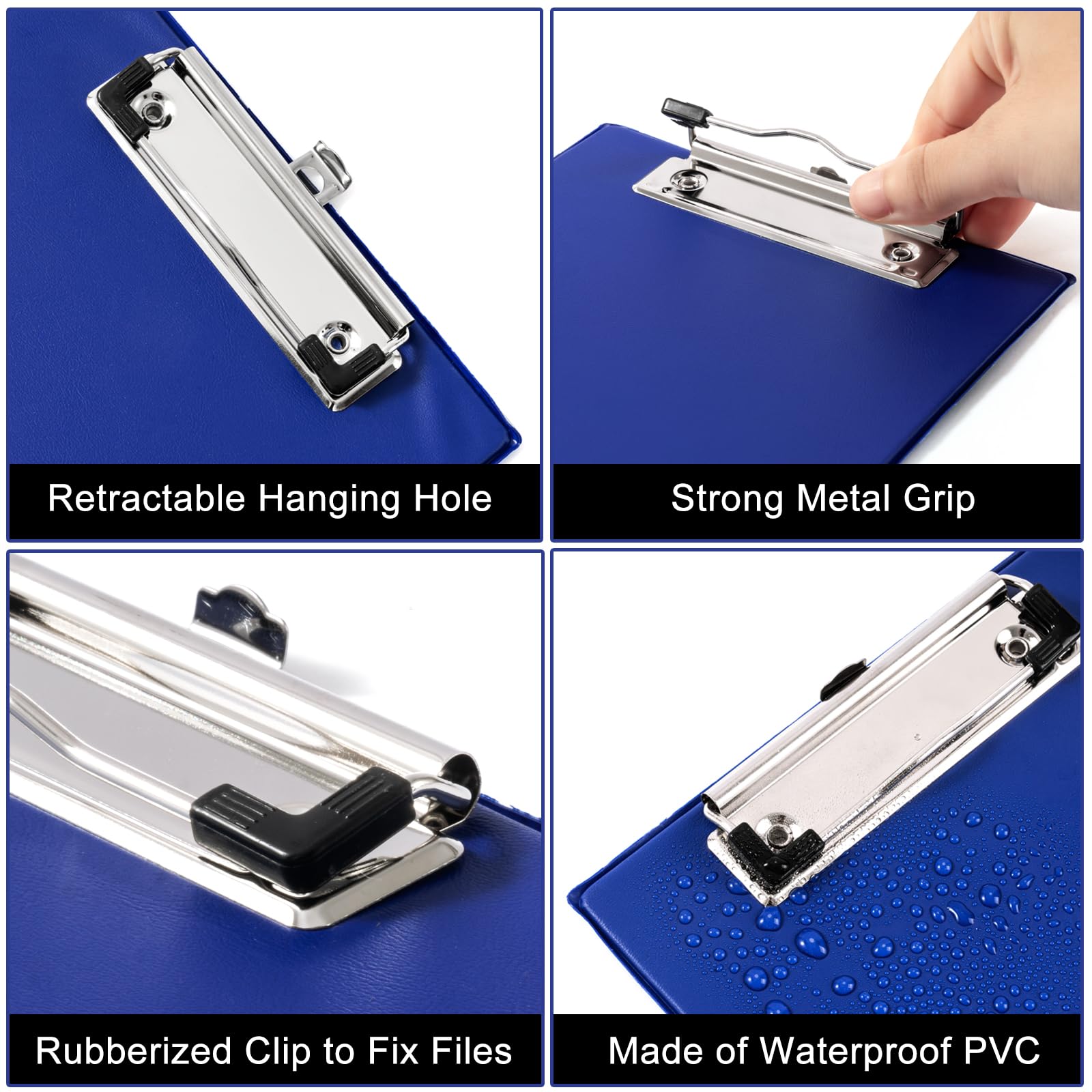 Retractable Hanging Hole

Strong Metal Grip

Rubberized Clip to Fix Files

Made of Waterproof PVC