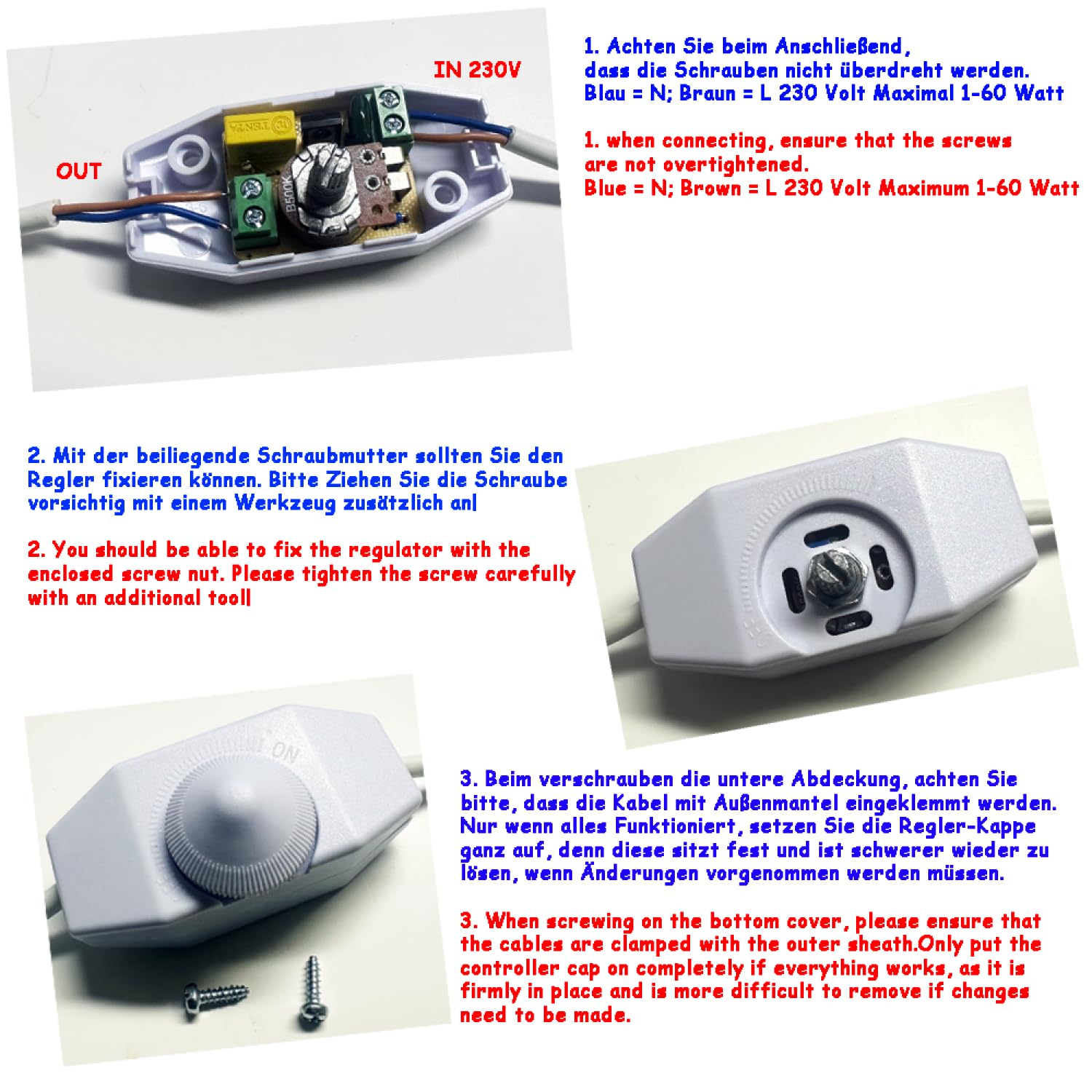 IN 230V

OUT

B500K

1. Achten Sie beim Anschließend, dass die Schrauben nicht überdreht werden. Blau = N; Braun = L 230 Volt Maximal 1-60 Watt

1. when connecting, ensure that the screws are not overtightened. Blue = N; Brown = L 230 Volt Maximum 1-60 Watt

2. Mit der beiliegende Schraubmutter sollten Sie den Regler fixieren können. Bitte Ziehen Sie die Schraube vorsichtig mit einem Werkzeug zusätzlich an!

2. You should be able to fix the regulator with the enclosed screw nut. Please tighten the screw carefully with an additional tool!

OFF

ON

3. Beim verschrauben die untere Abdeckung, achten Sie bitte, dass die Kabel mit Außenmantel eingeklemmt werden. Nur wenn alles Funktioniert, setzen Sie die Regler-Kappe ganz auf, denn diese sitzt fest und ist schwerer wieder zu lösen, wenn Änderungen vorgenommen werden müssen.

3. When screwing on the bottom cover, please ensure that the cables are clamped with the outer sheath.Only put the controller cap on completely if everything works, as it is firmly in place and is more difficult to remove if changes need to be made.