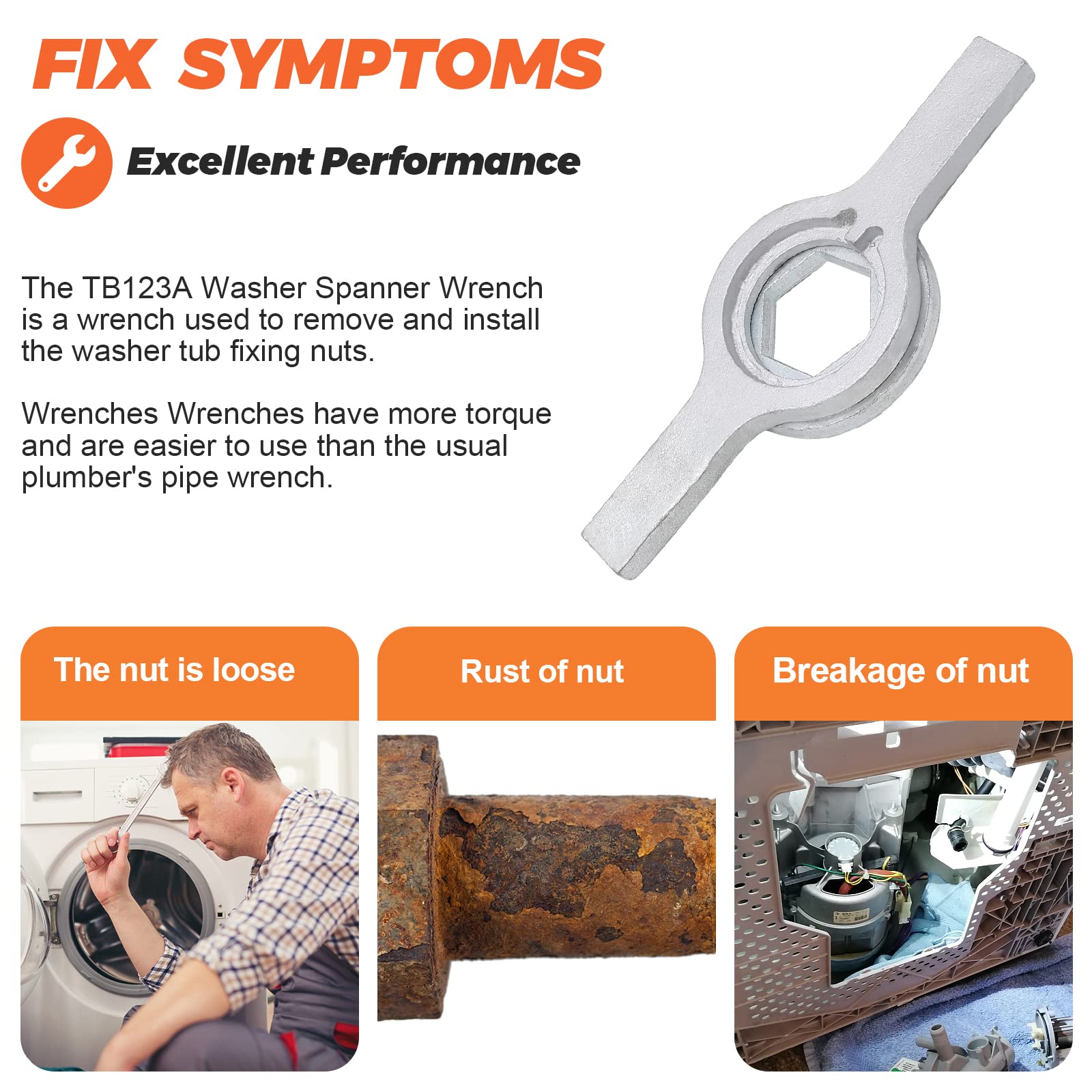 FIX SYMPTOMS

Excellent Performance

The TB123A Washer Spanner Wrench is a wrench used to remove and install the washer tub fixing nuts.

Wrenches Wrenches have more torque and are easier to use than the usual plumber's pipe wrench.

The nut is loose

Rust of nut

Breakage of nut