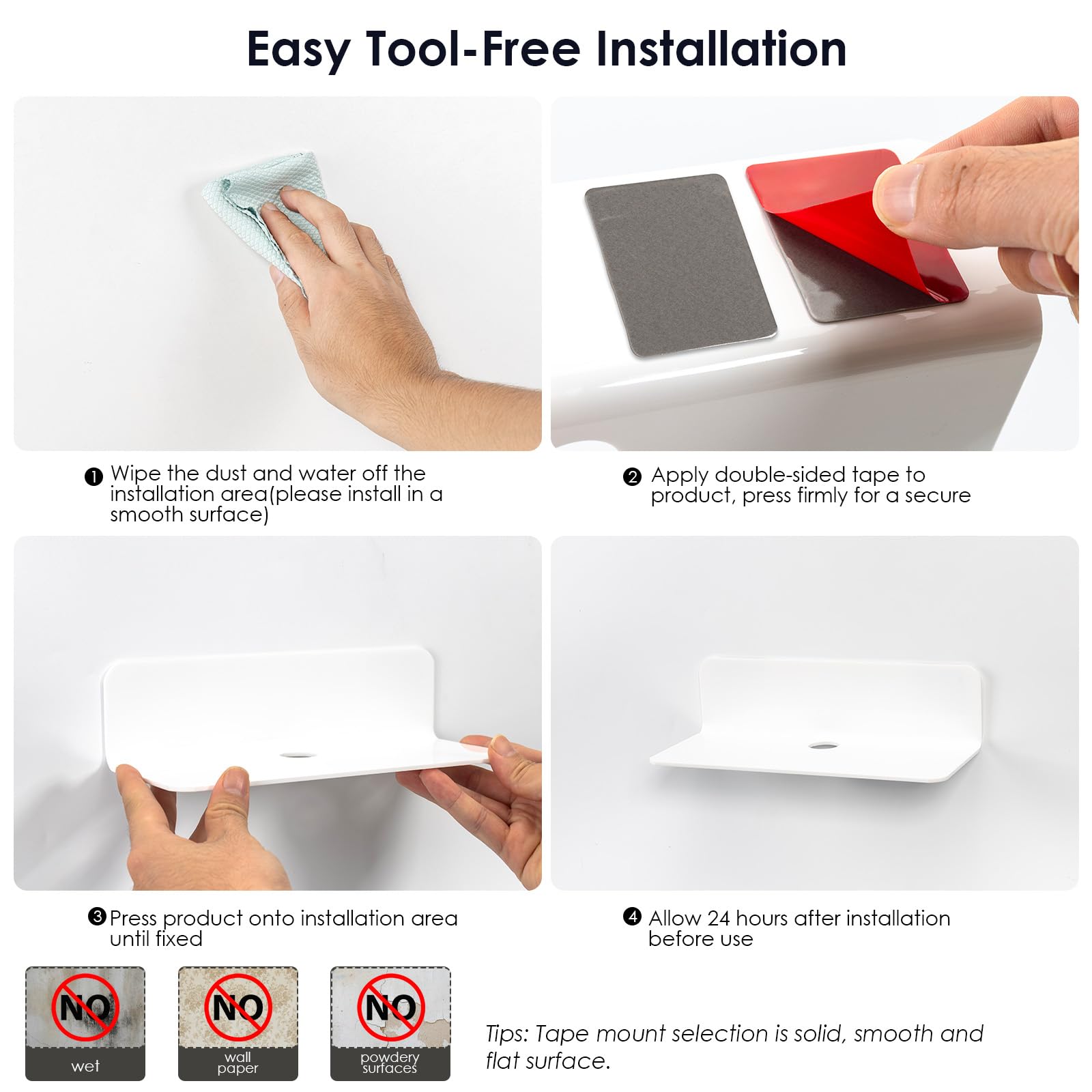 Easy Tool-Free Installation

❶ Wipe the dust and water off the installation area(please install in a smooth surface)

❷ Apply double-sided tape to product, press firmly for a secure

❸ Press product onto installation area until fixed

❹ Allow 24 hours after installation before use

NO
wet

NO
wall paper

NO
powdery surfaces

Tips: Tape mount selection is solid, smooth and flat surface.