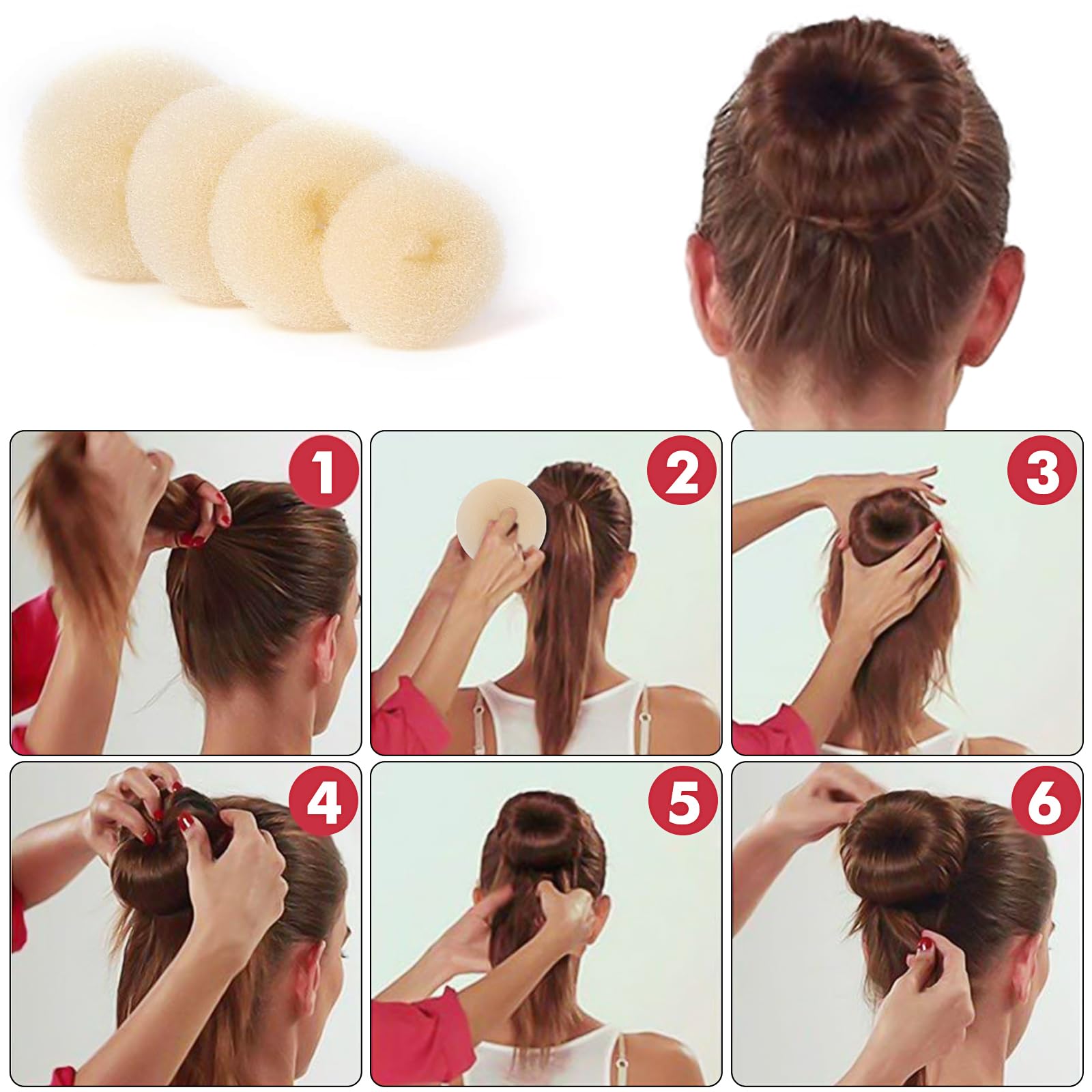 1

2

3

4

5

6