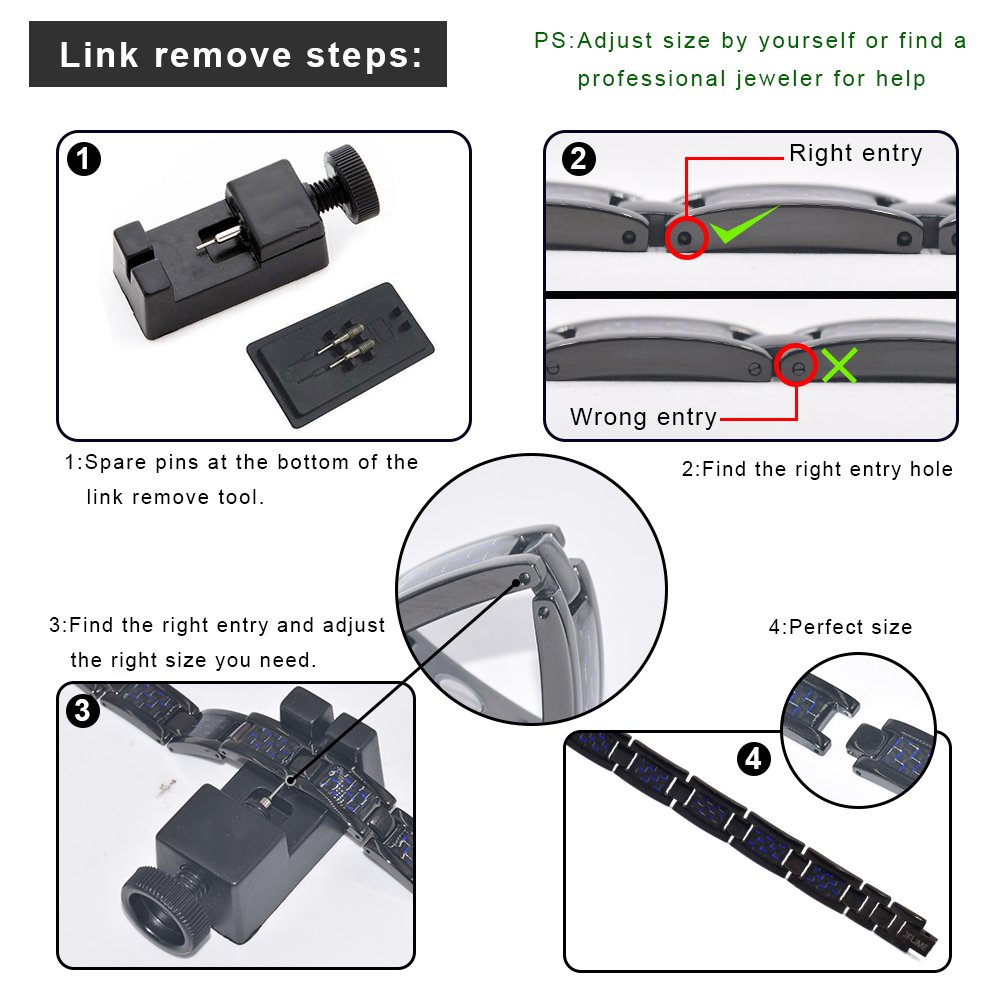 Link remove steps:

PS:Adjust size by yourself or find a professional jeweler for help

1

2

Right entry

Wrong entry

1:Spare pins at the bottom of the link remove tool.

2:Find the right entry hole

3:Find the right entry and adjust the right size you need.

4:Perfect size

3

4