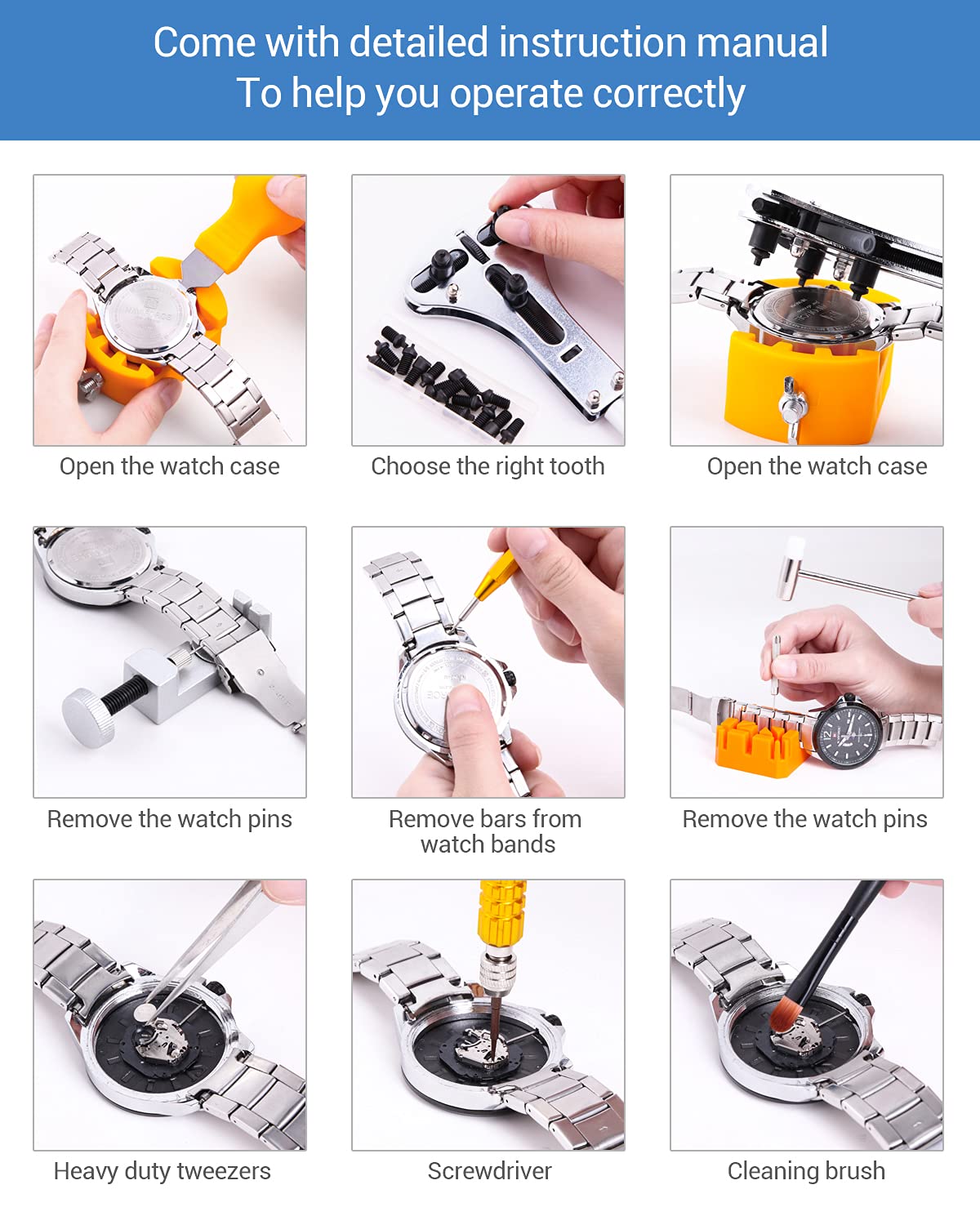 Come with detailed instruction manual
To help you operate correctly

Open the watch case

Choose the right tooth

Open the watch case

Remove the watch pins

Remove bars from watch bands

Remove the watch pins

Heavy duty tweezers

Screwdriver

Cleaning brush