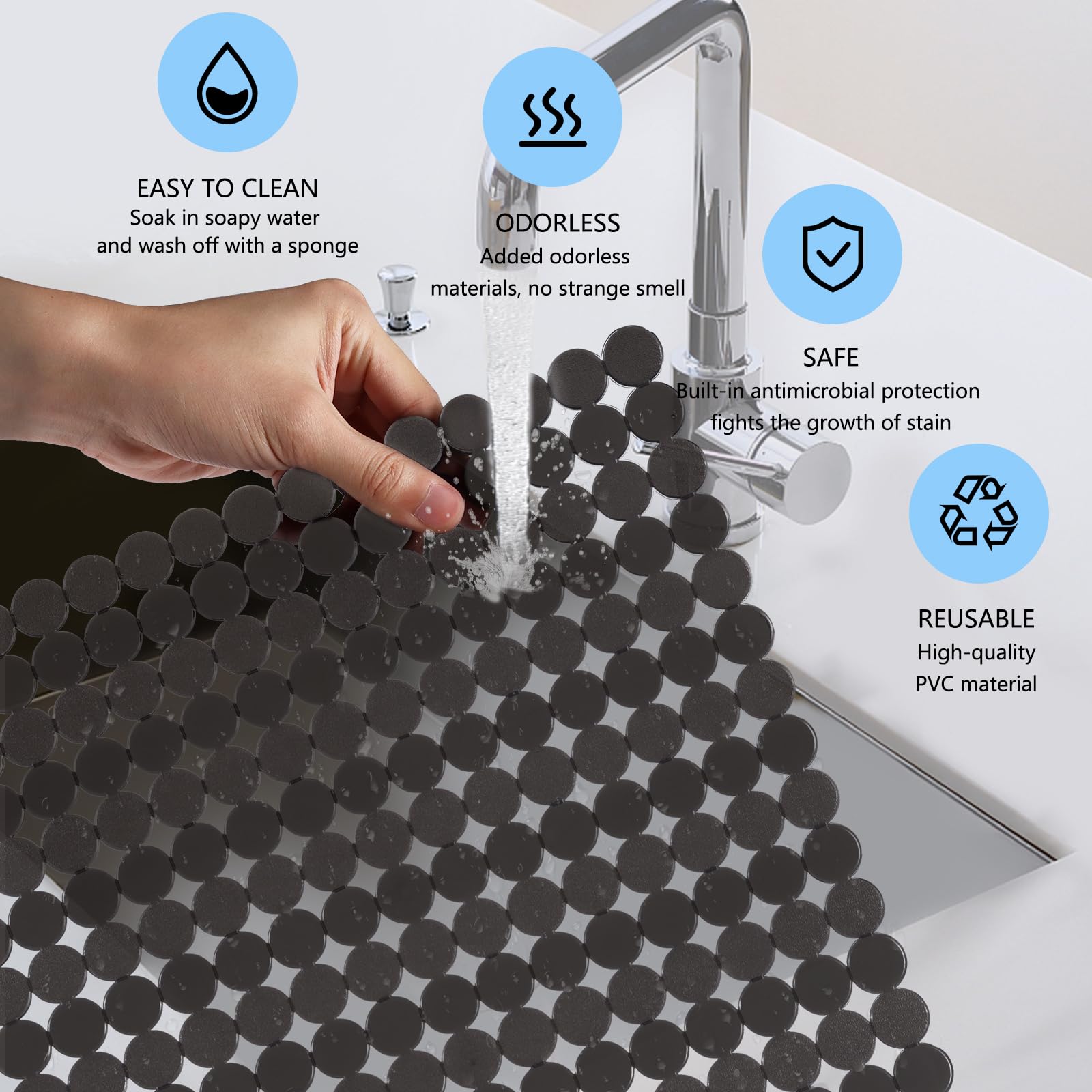 EASY TO CLEAN
Soak in soapy water and wash off with a sponge

ODORLESS
Added odorless materials, no strange smell

SAFE
Built-in antimicrobial protection fights the growth of stain

REUSABLE
High-quality PVC material