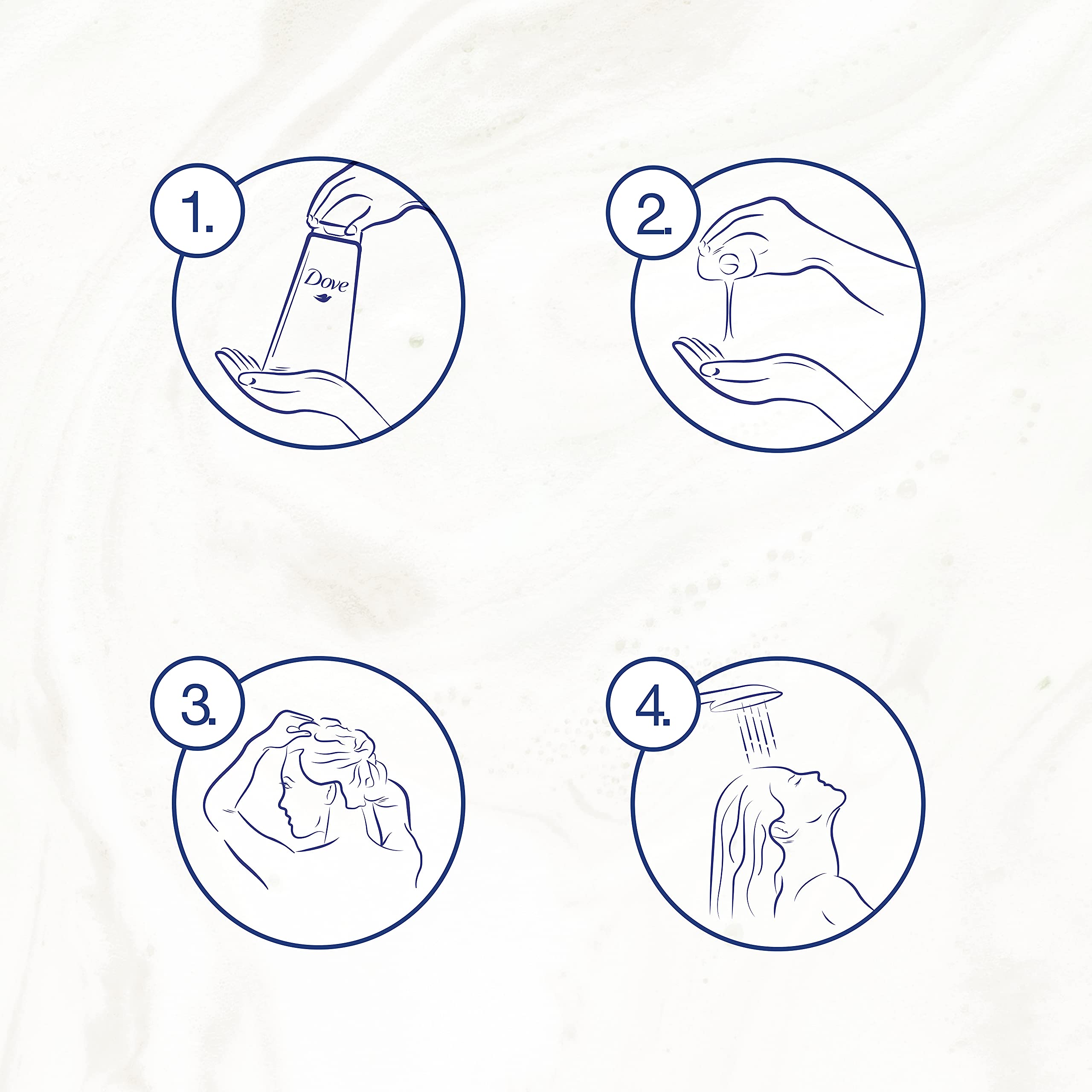 1.

Dove

2.

3.

4.