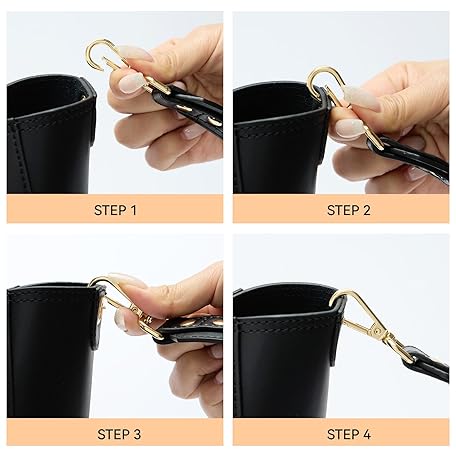 STEP 1

STEP 2

STEP 3

STEP 4