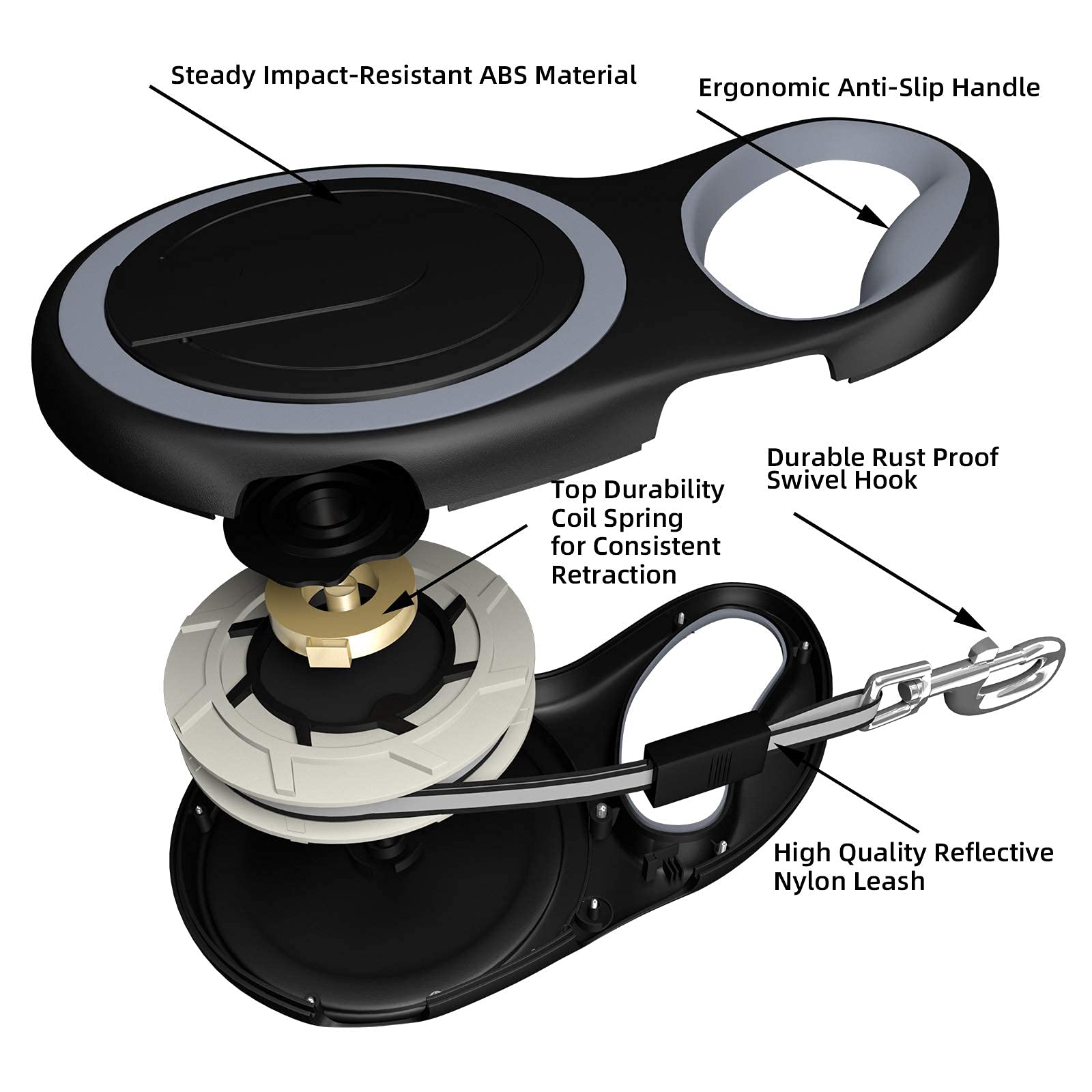 Steady Impact-Resistant ABS Material

Ergonomic Anti-Slip Handle

Durable Rust Proof Swivel Hook

Top Durability Coil Spring for Consistent Retraction

High Quality Reflective Nylon Leash