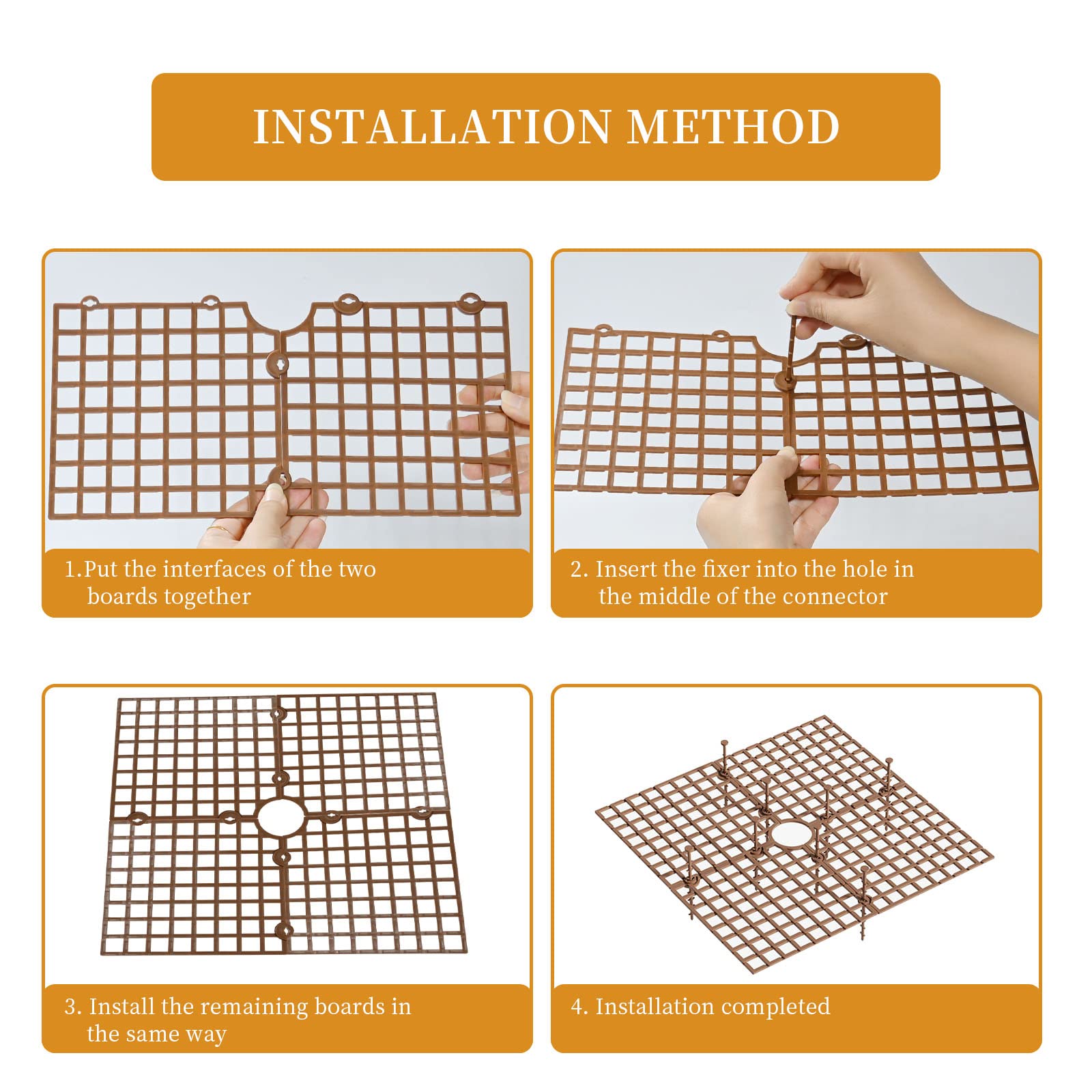 INSTALLATION METHOD

1.Put the interfaces of the two boards together

2. Insert the fixer into the hole in the middle of the connector

3. Install the remaining boards in the same way

4. Installation completed