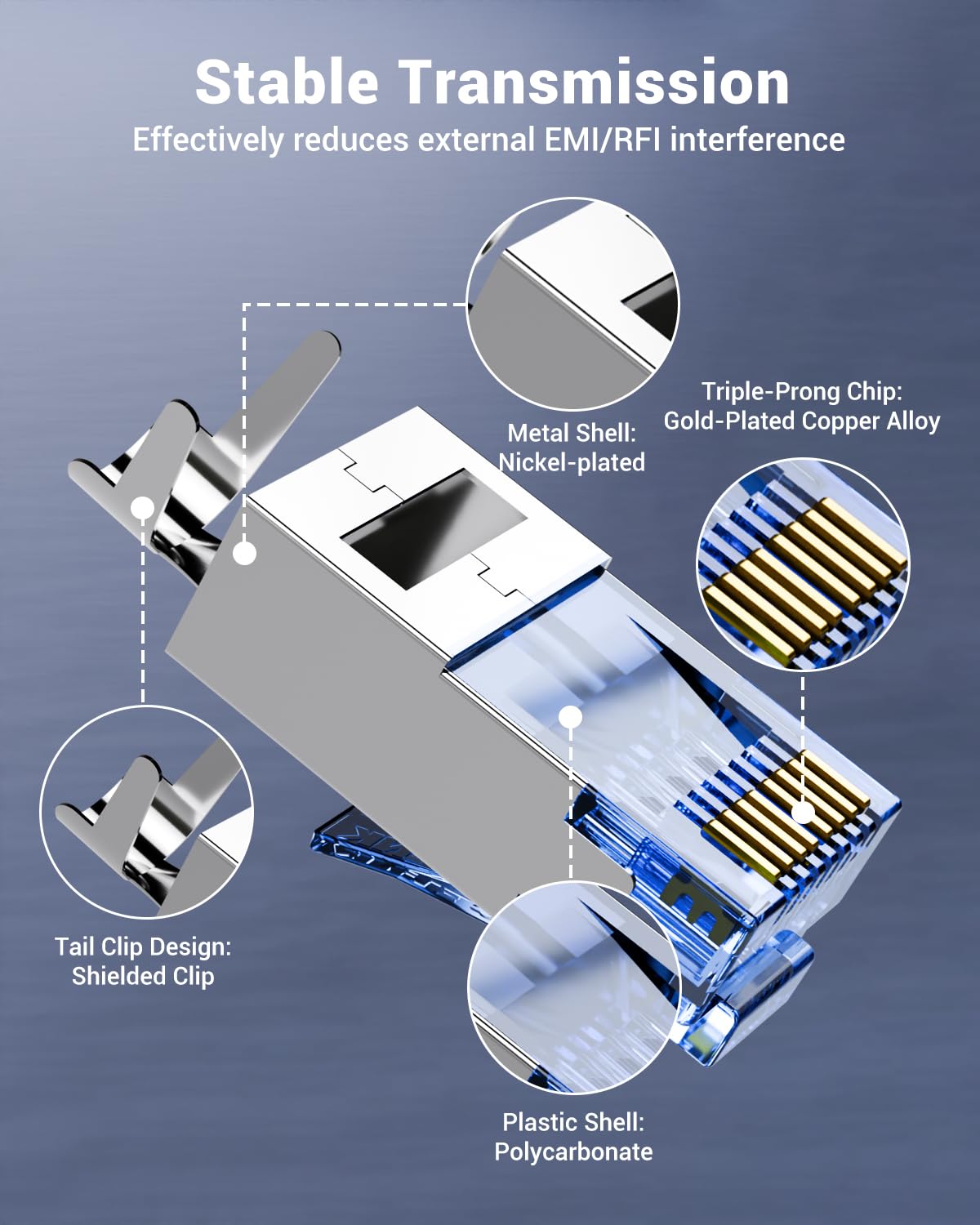 Stable Transmission
Effectively reduces external EMI/RFI interference

Metal Shell:
Nickel-plated

Triple-Prong Chip:
Gold-Plated Copper Alloy

Tail Clip Design:
Shielded Clip

Plastic Shell:
Polycarbonate